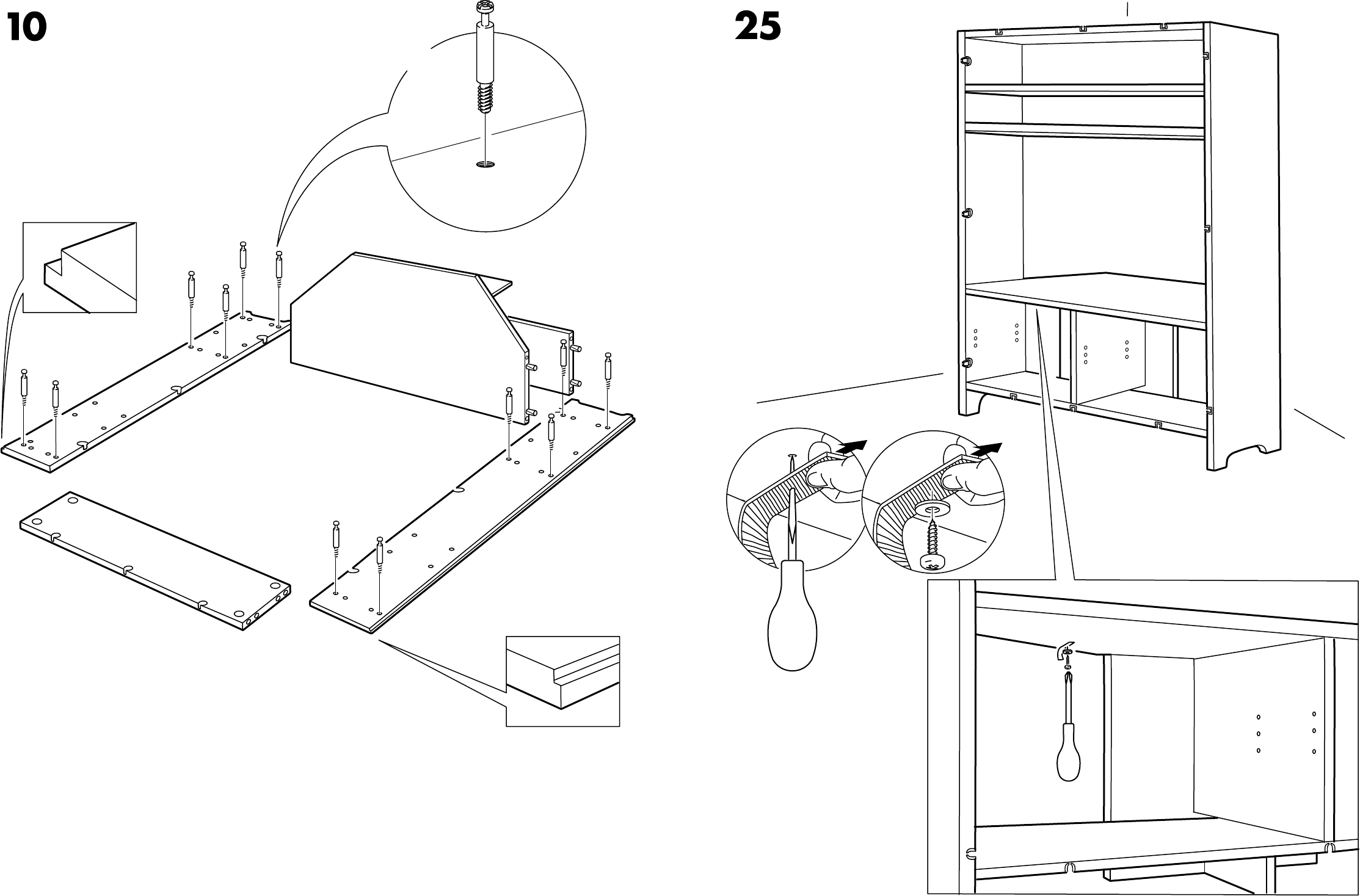 10

25