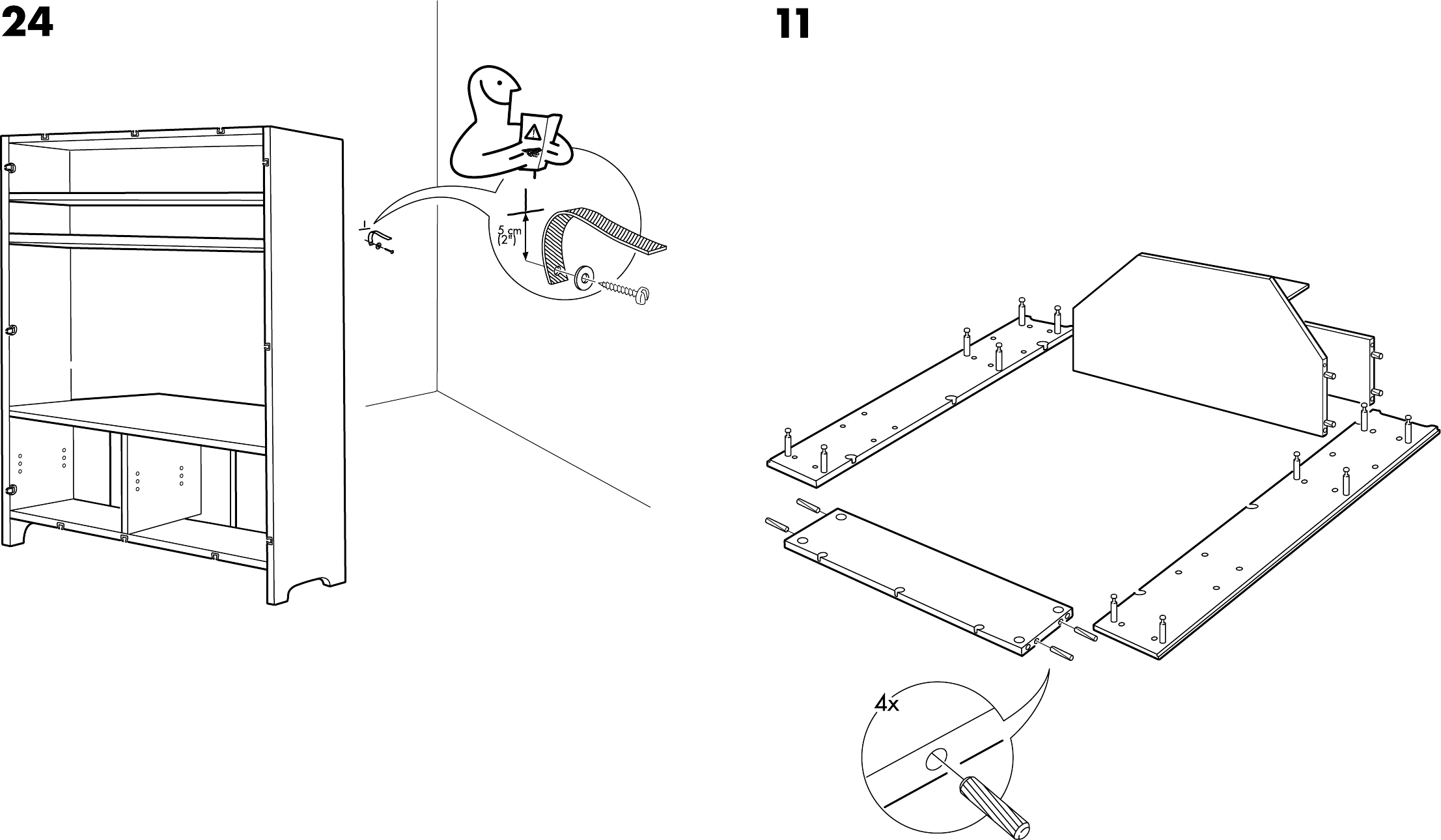 24

5 cm
(2")

11

4x