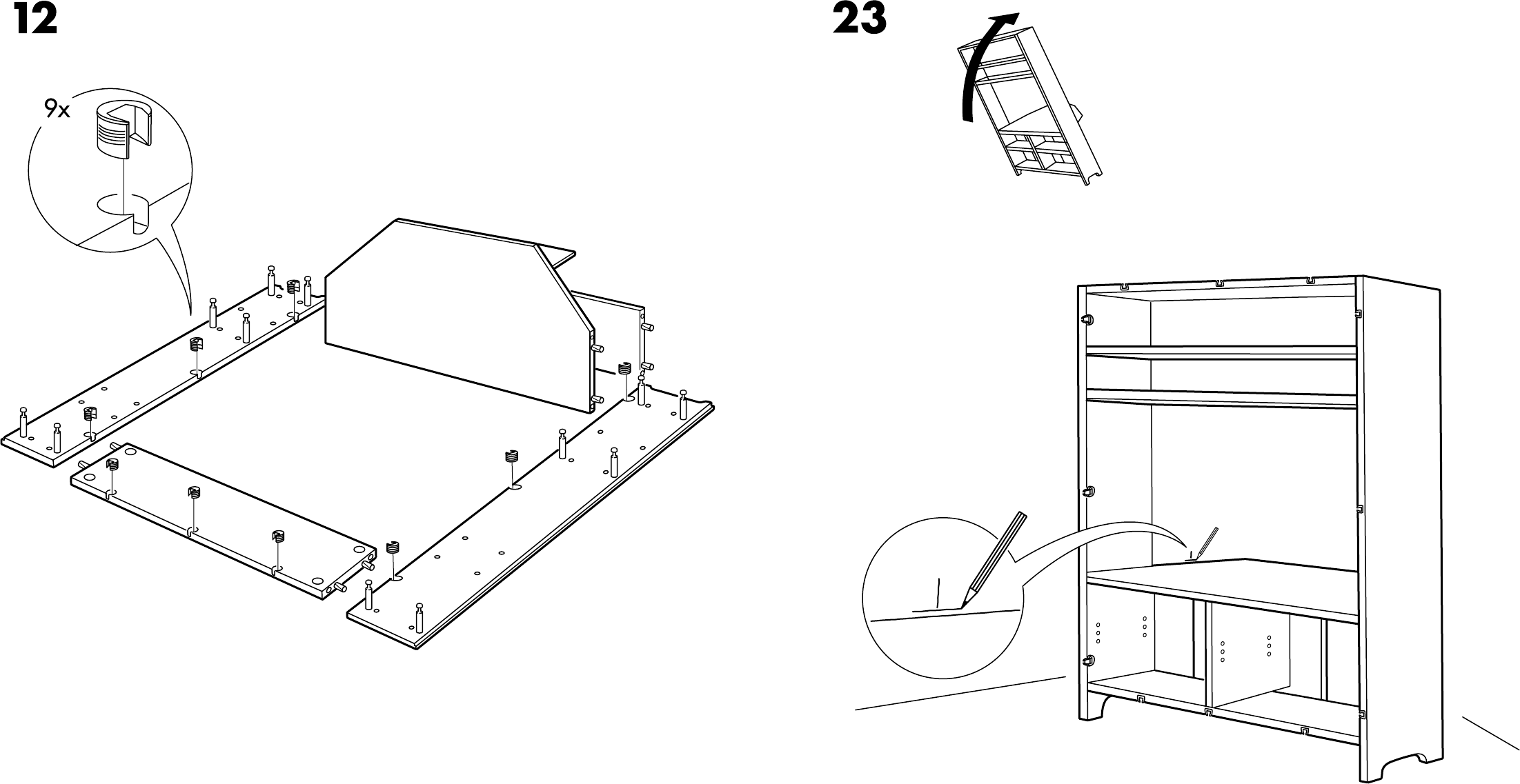 12

9x

23