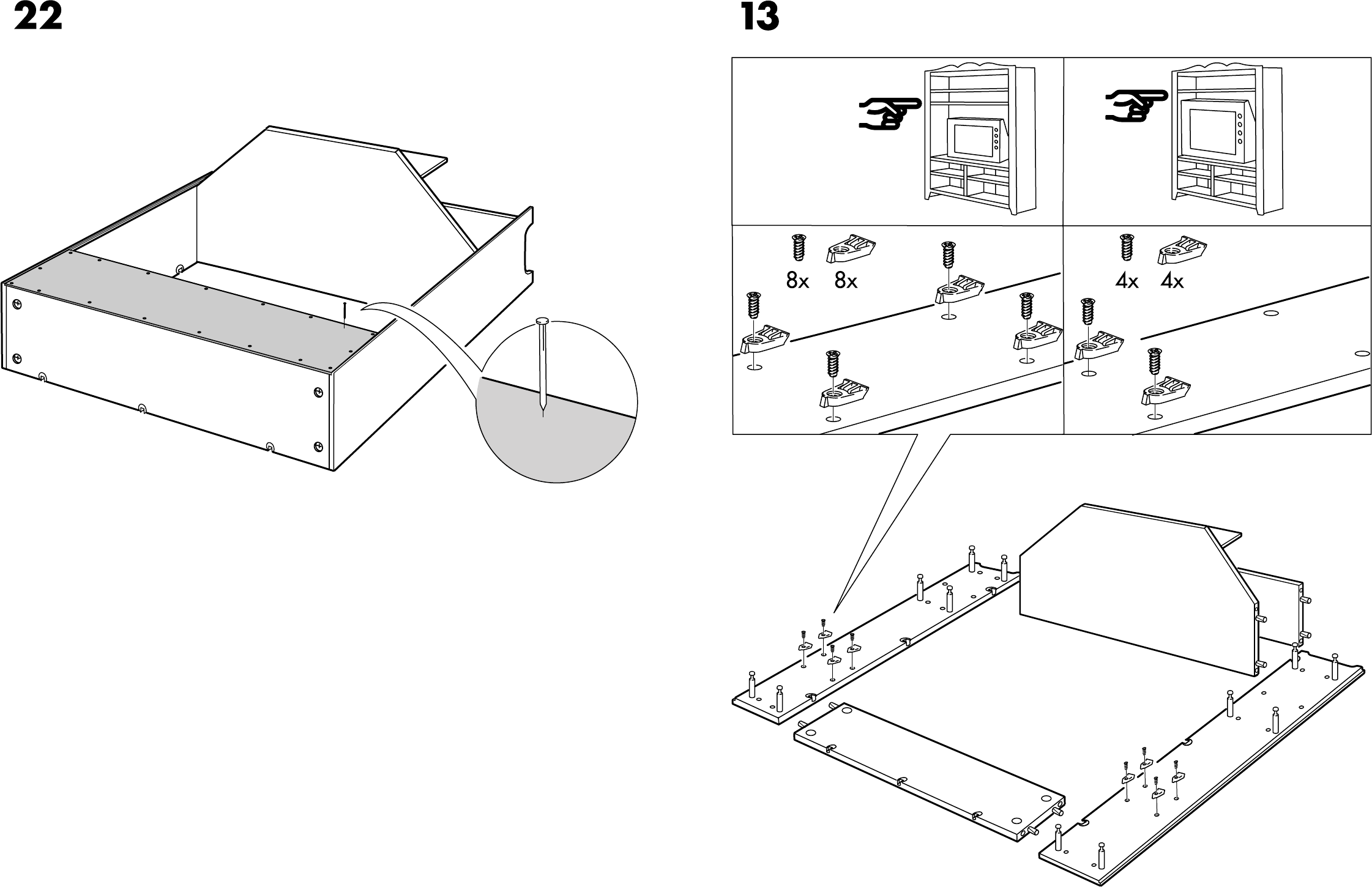 22

13

8x 8x

4x 4x