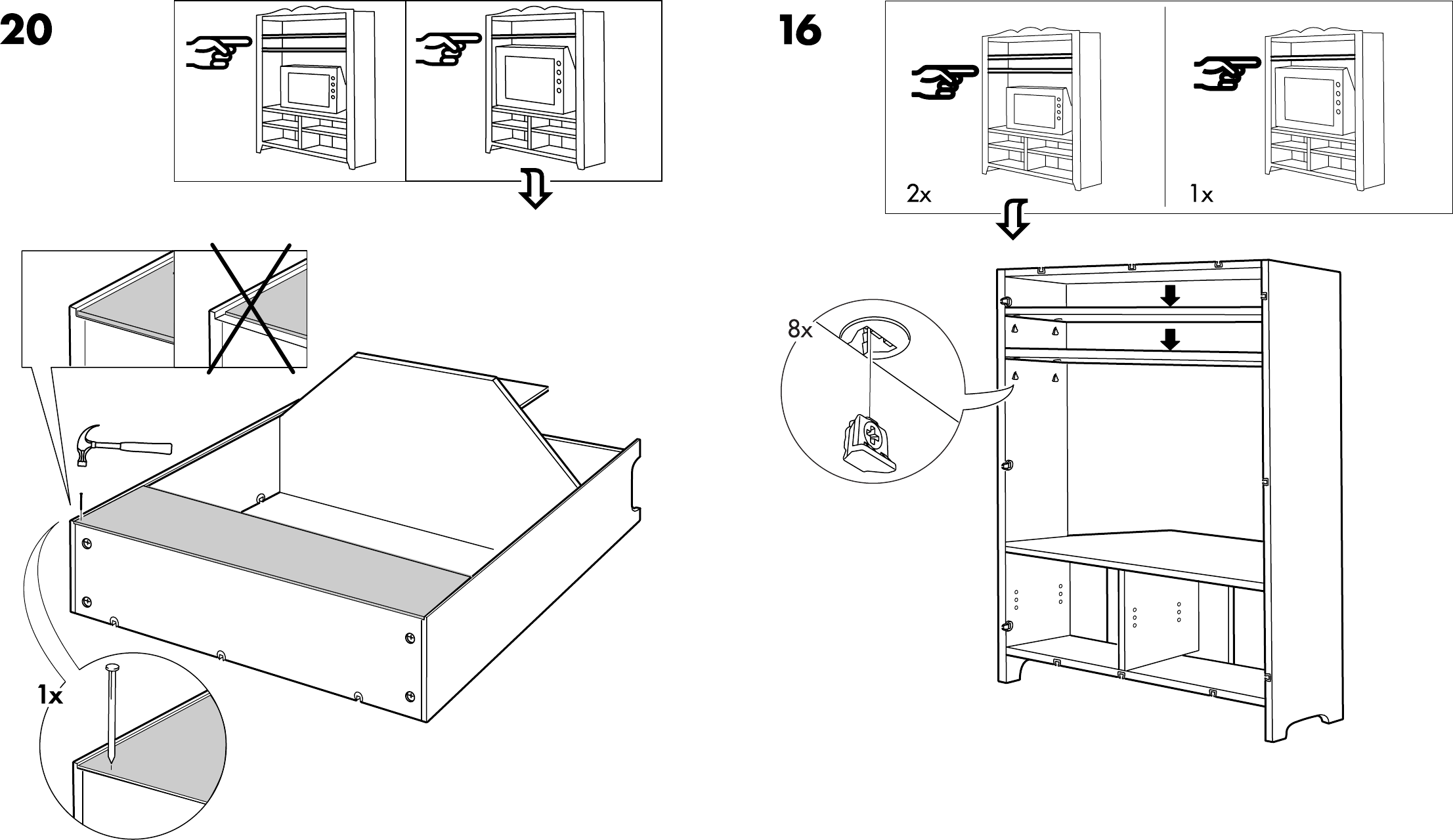 20

1x

16

2x

1x

8x