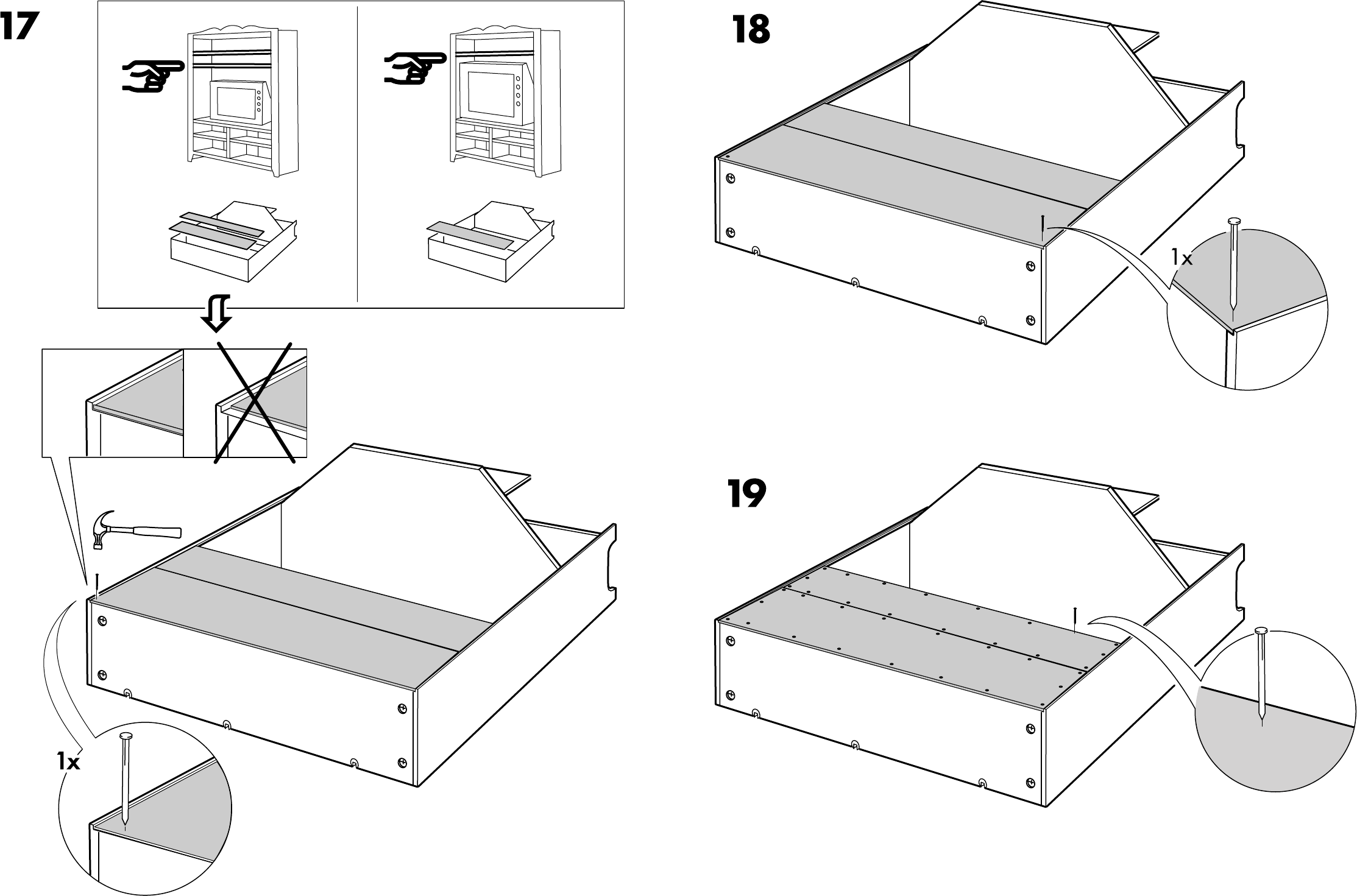 17

1x

18

1x

19