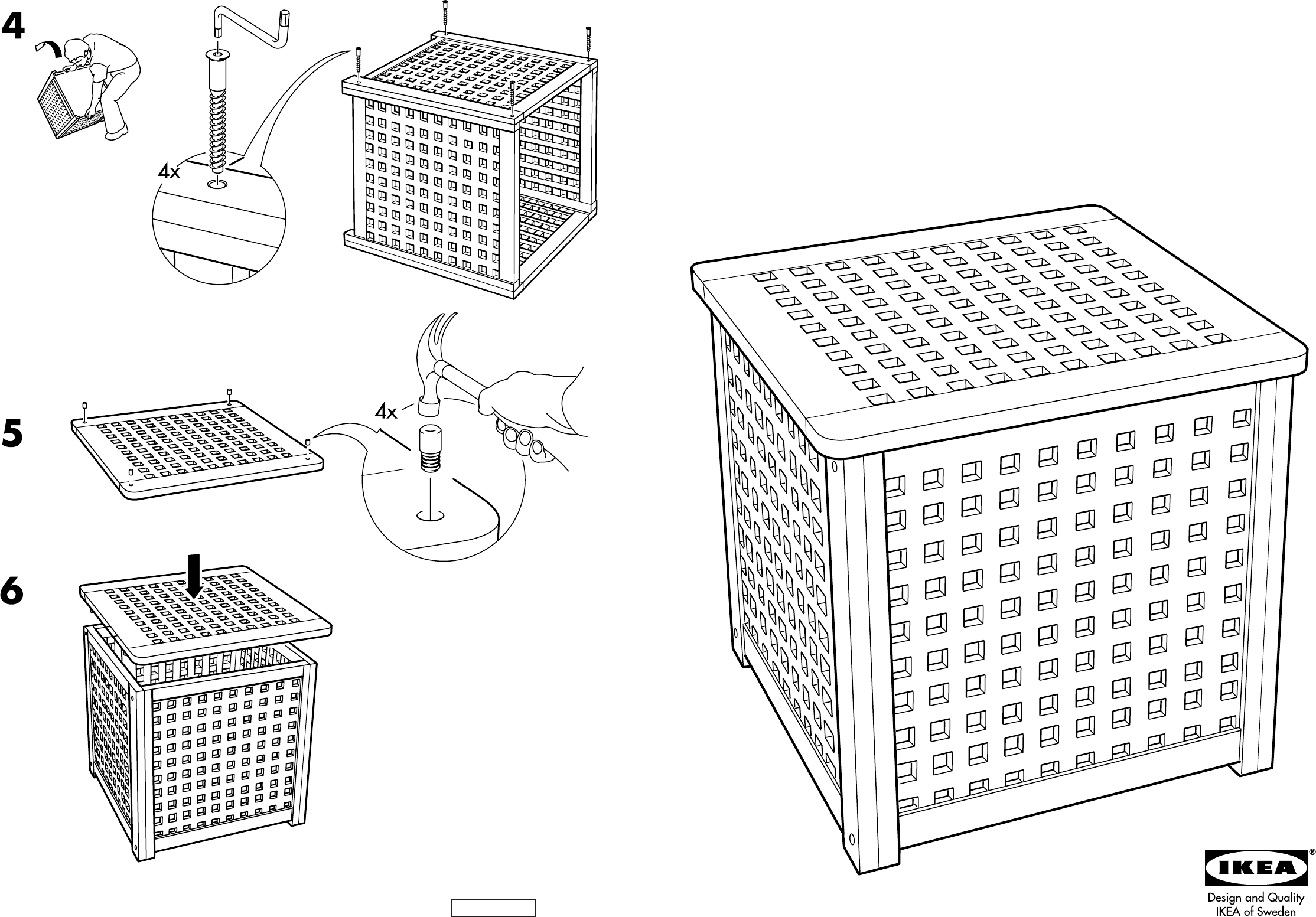 4

4x

5

4x

6

IKEA®

Design and Quality
IKEA of Sweden