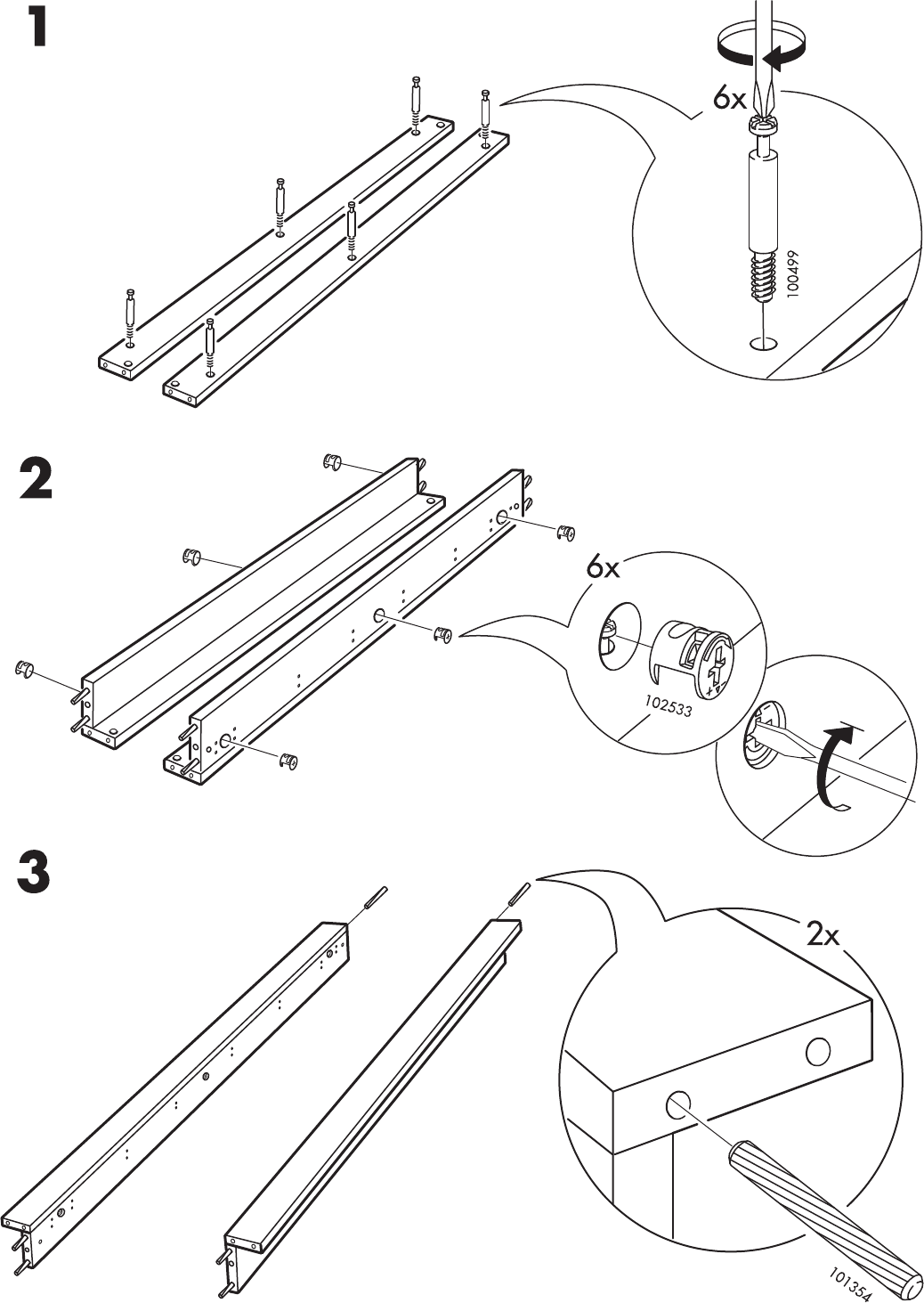 1

6x

100499

2

6x

102533

3

2x

101354