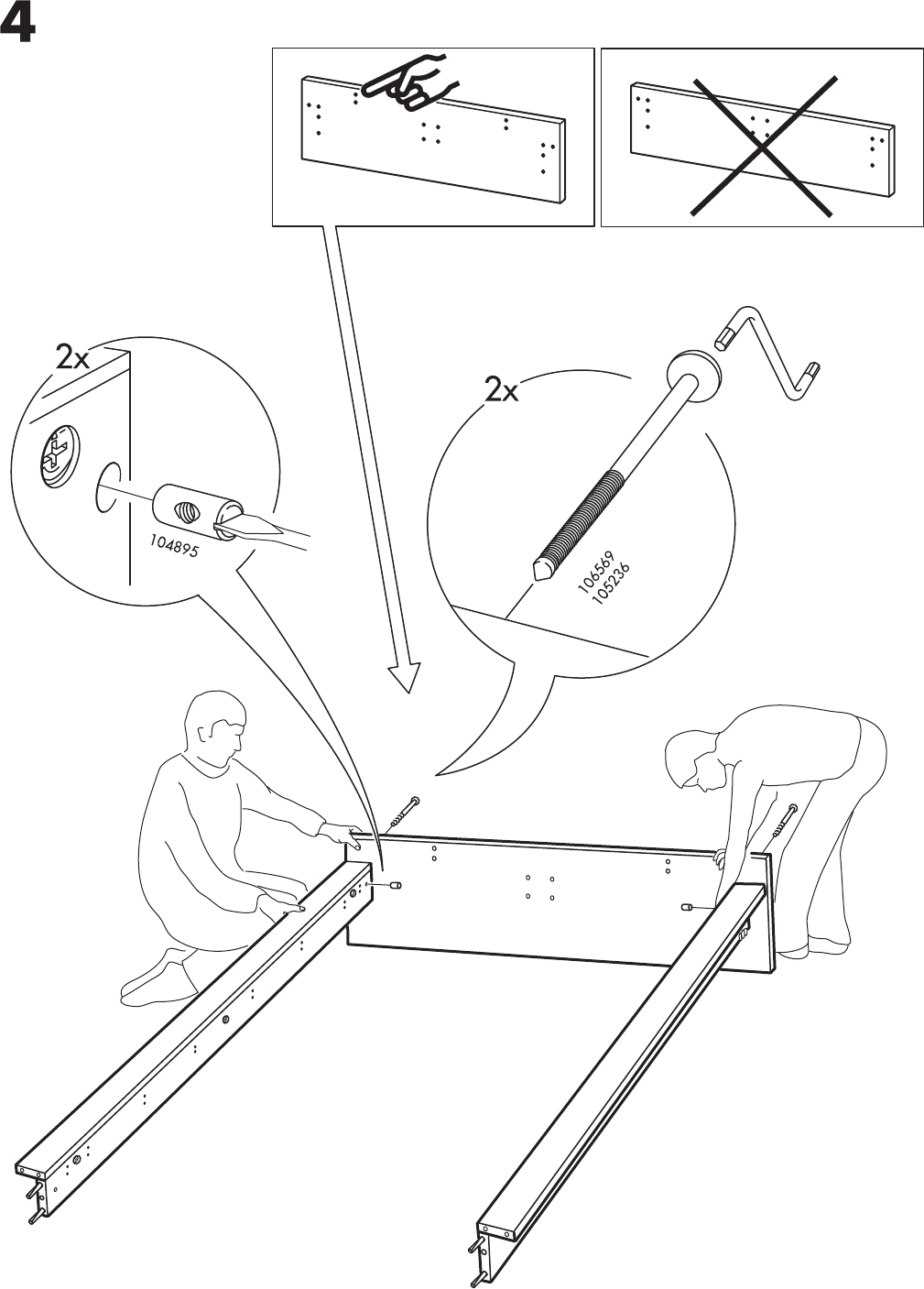 4

2x

104895

2x

106569
105236