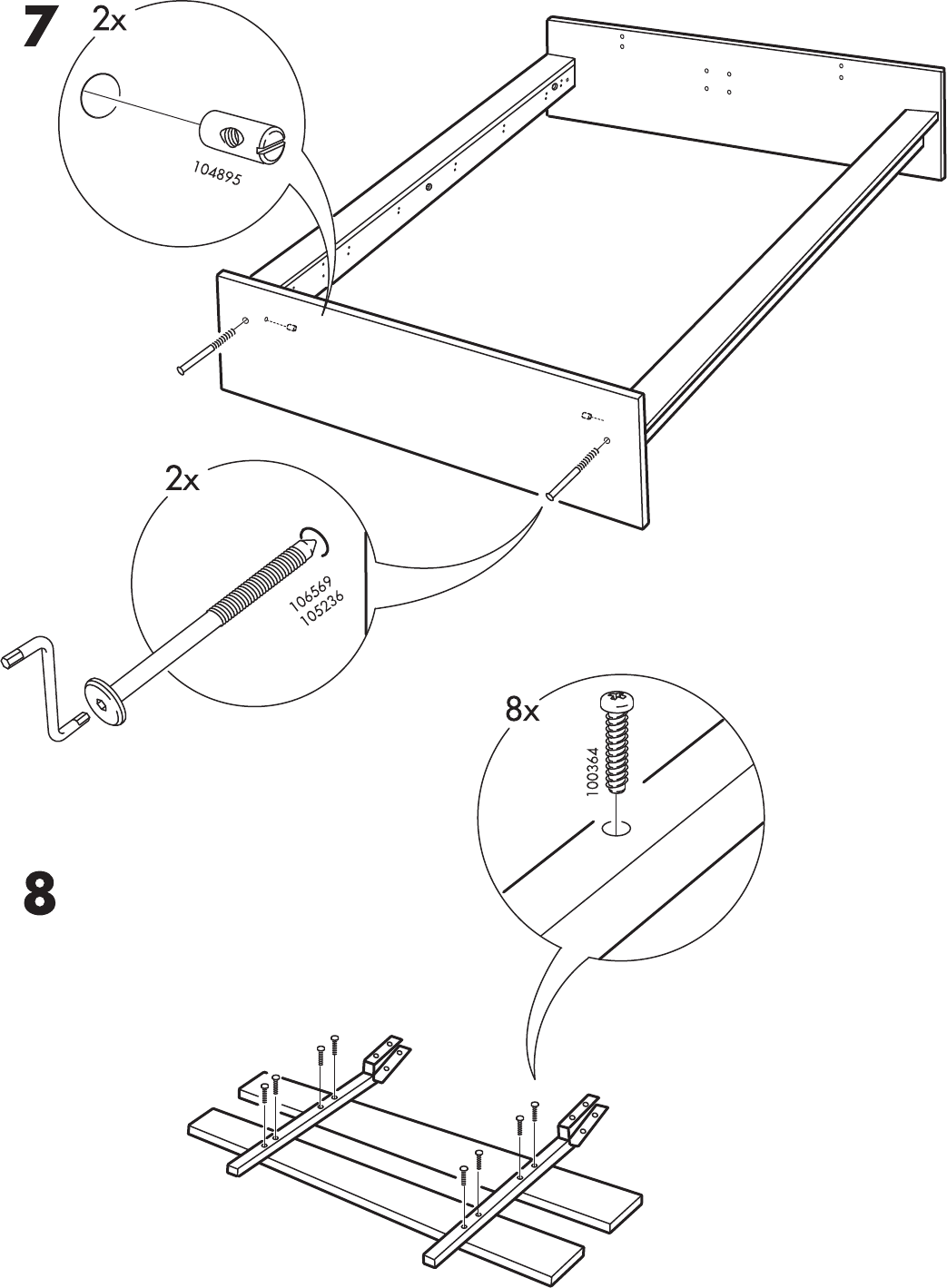 7

2x

104895

2x

106569
105236

8x

100364

8