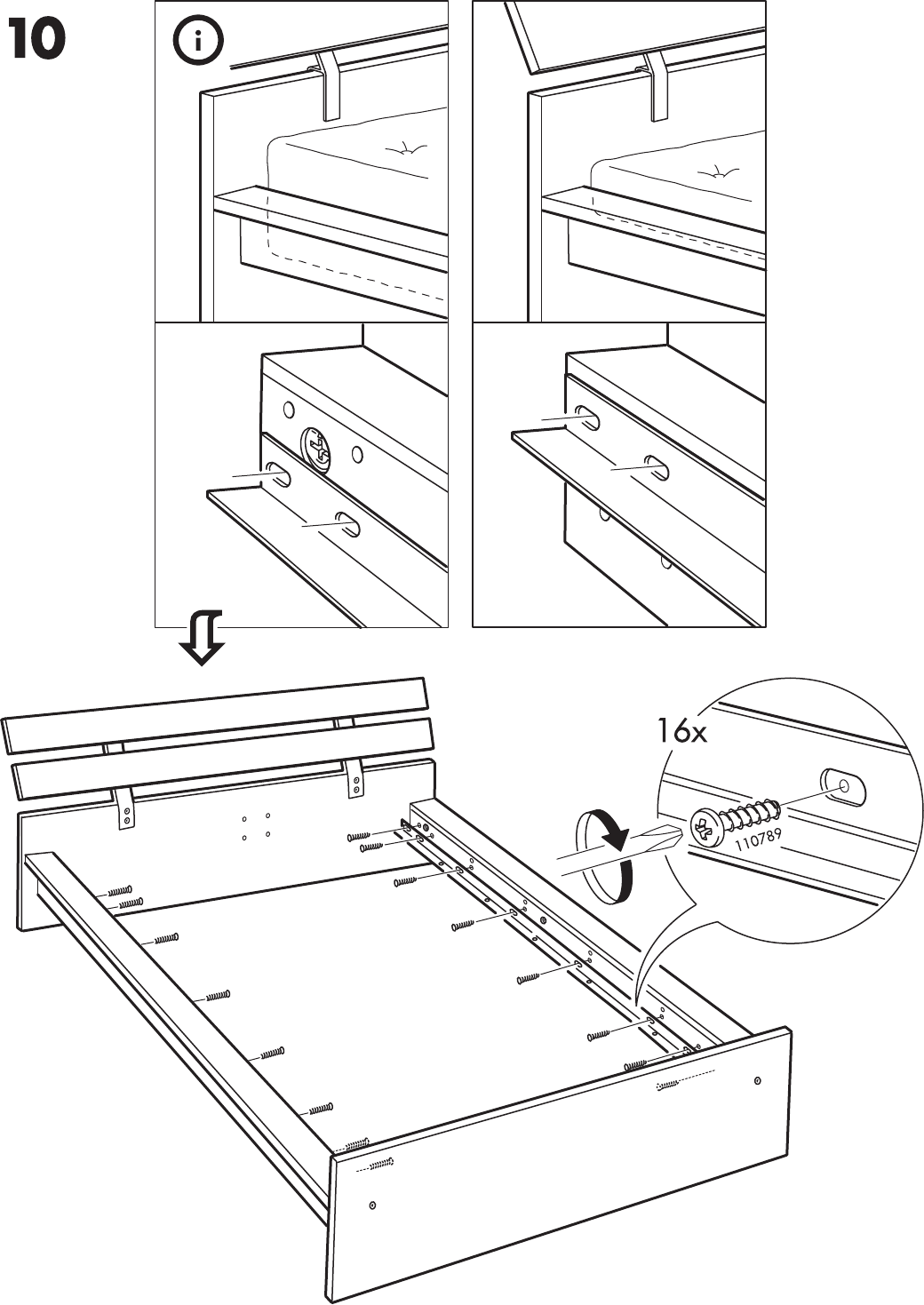 10

i

16x

110789