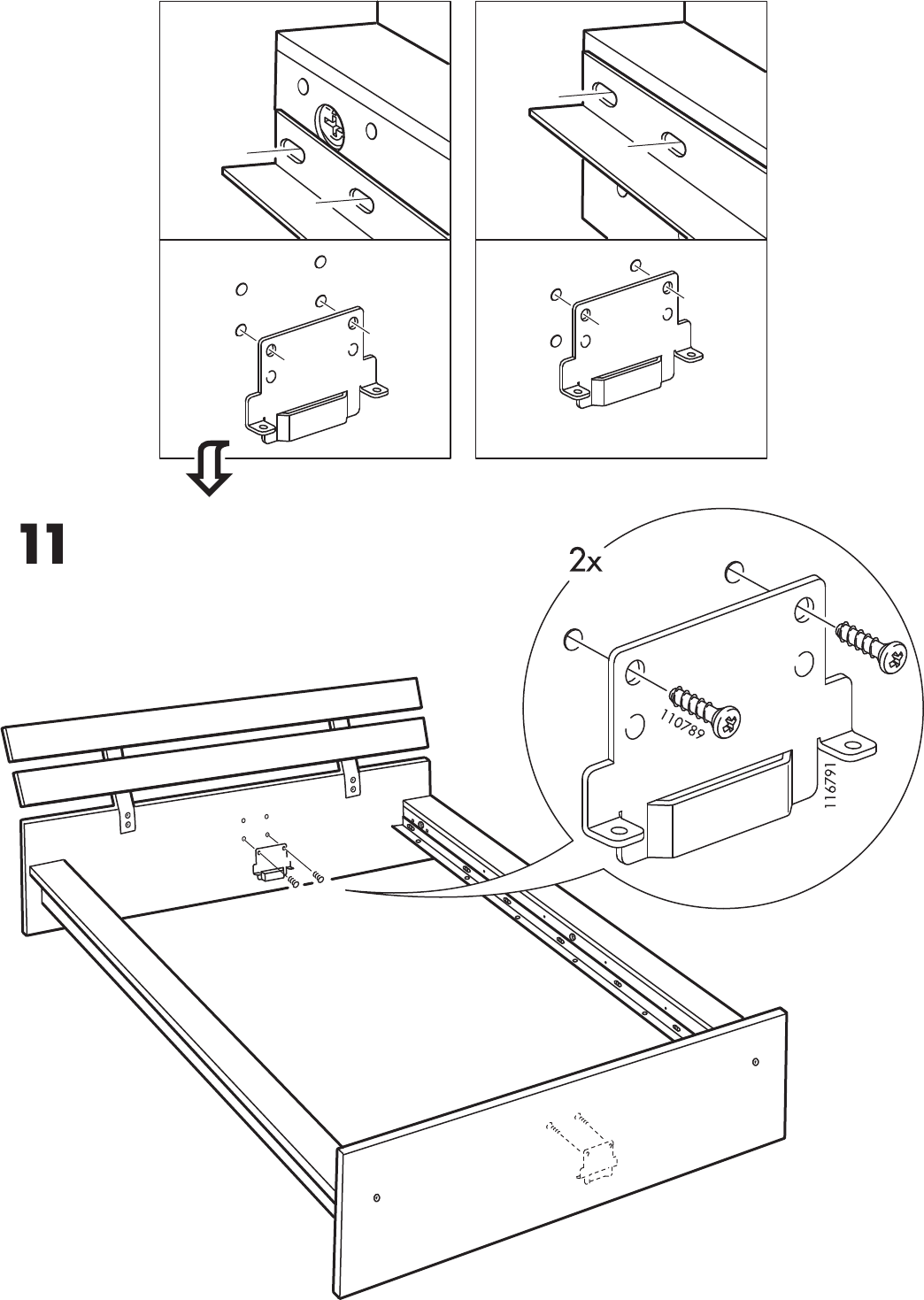 11

2x

110789

116791