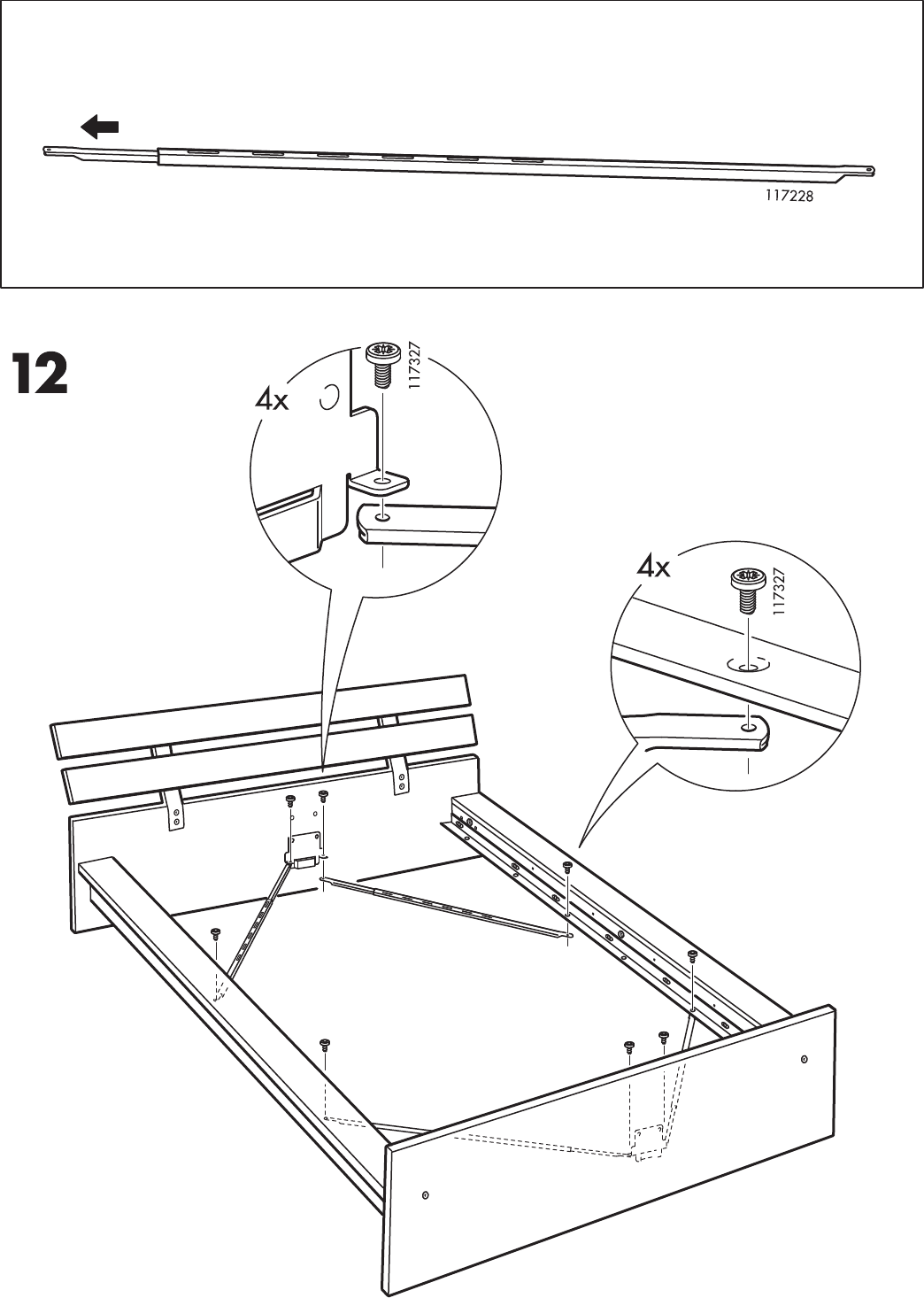 117228

12

4x

117327

4x

117327