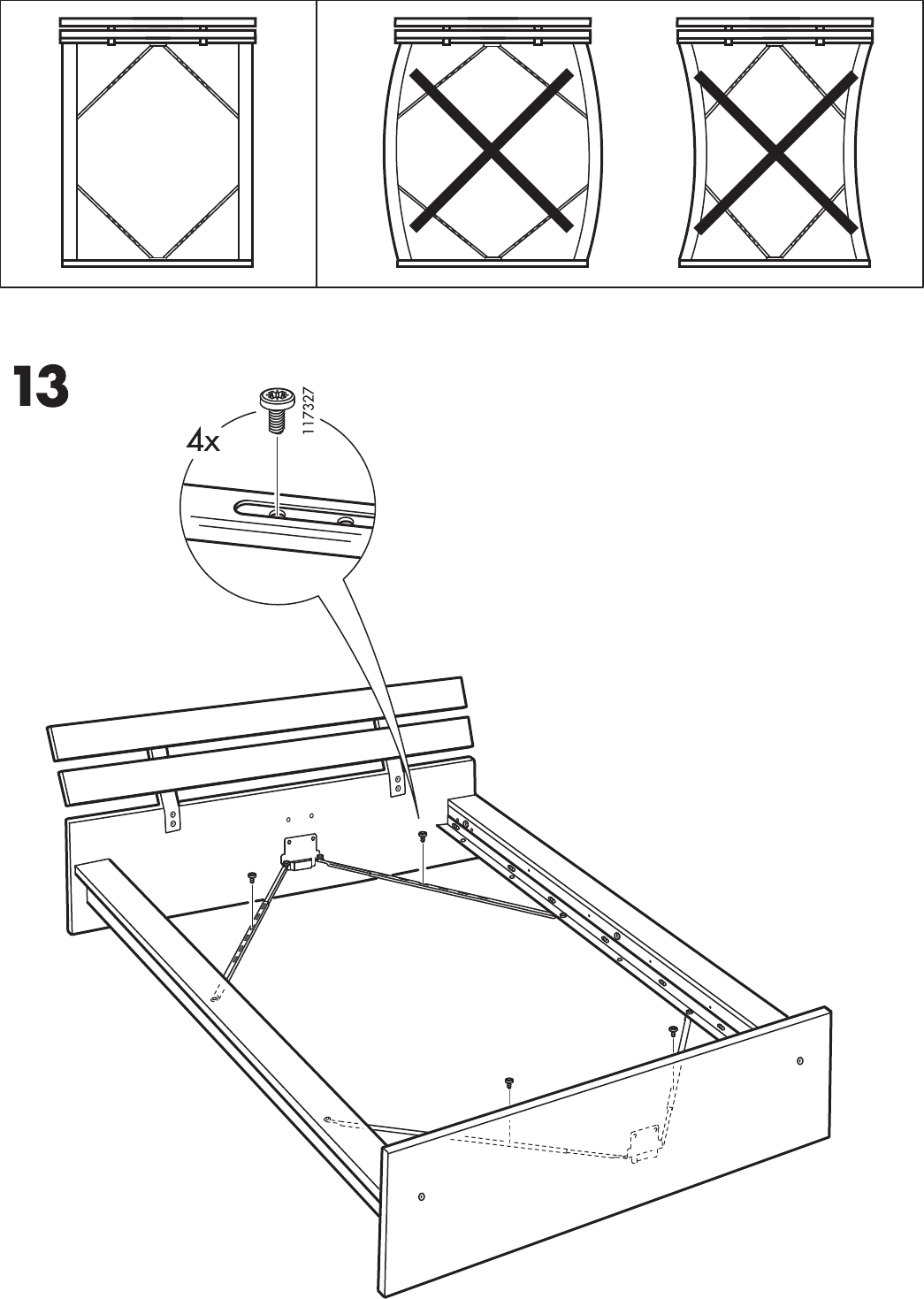 13

4x

117327