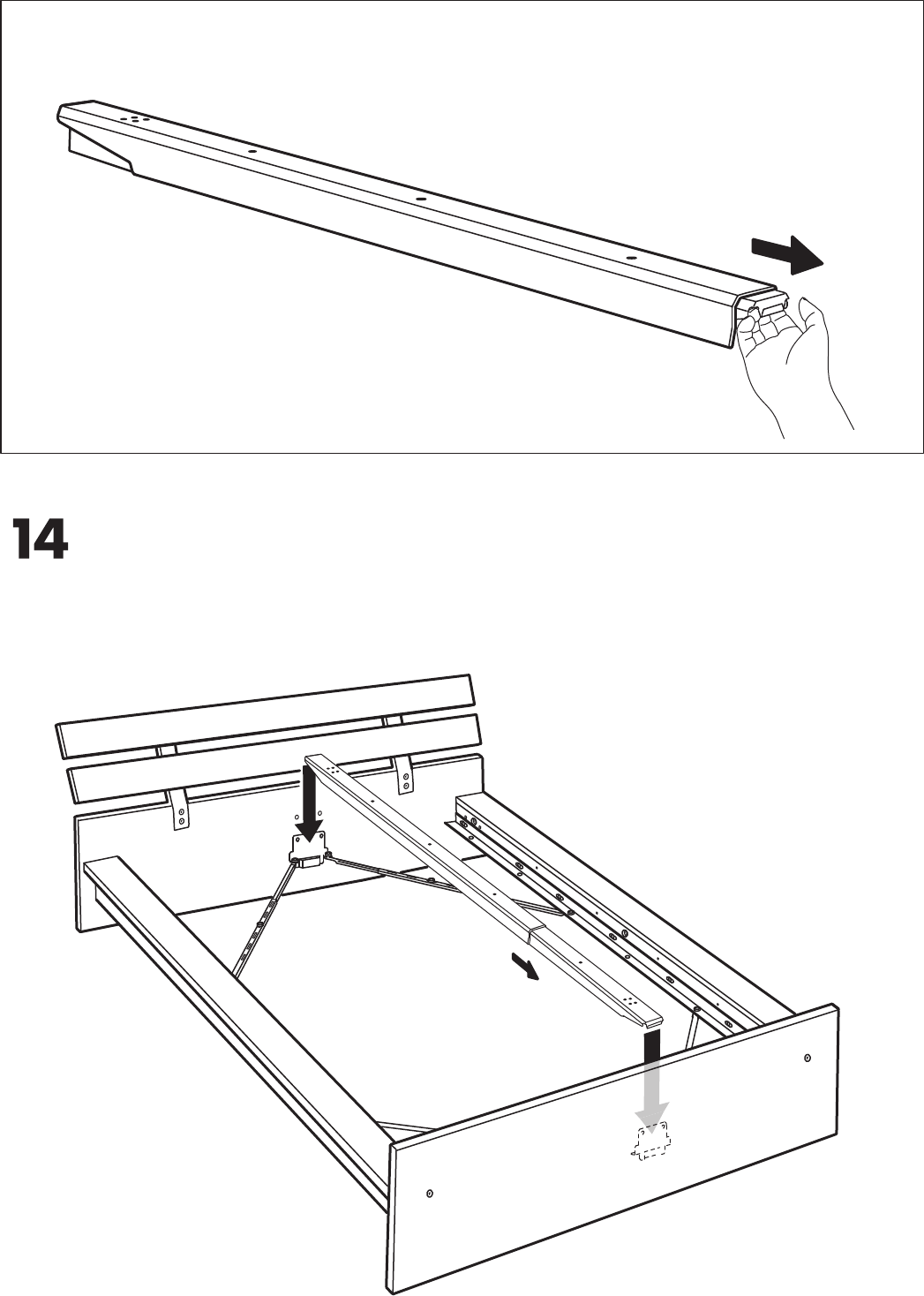 14