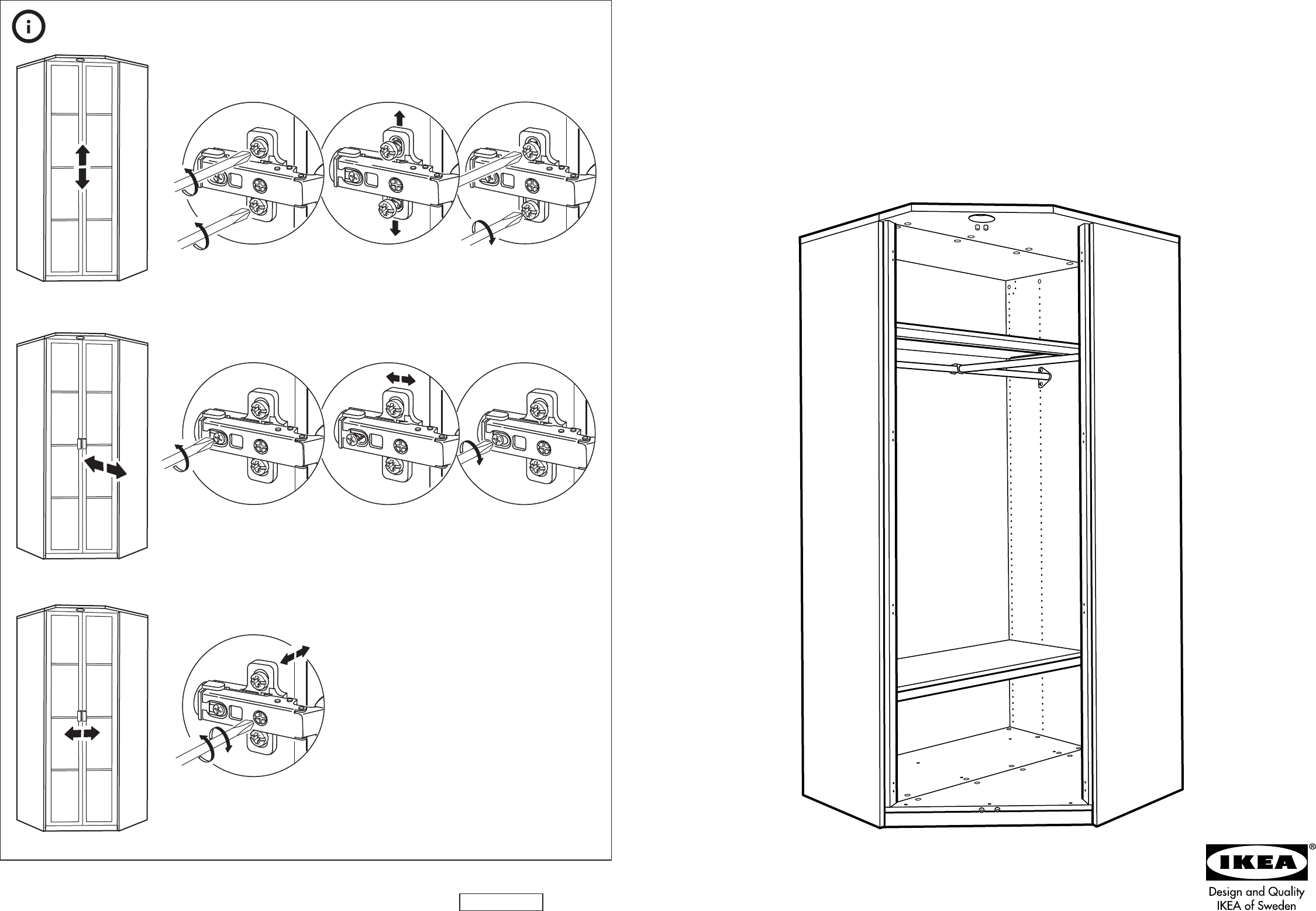 i

IKEA®

Design and Quality
IKEA of Sweden