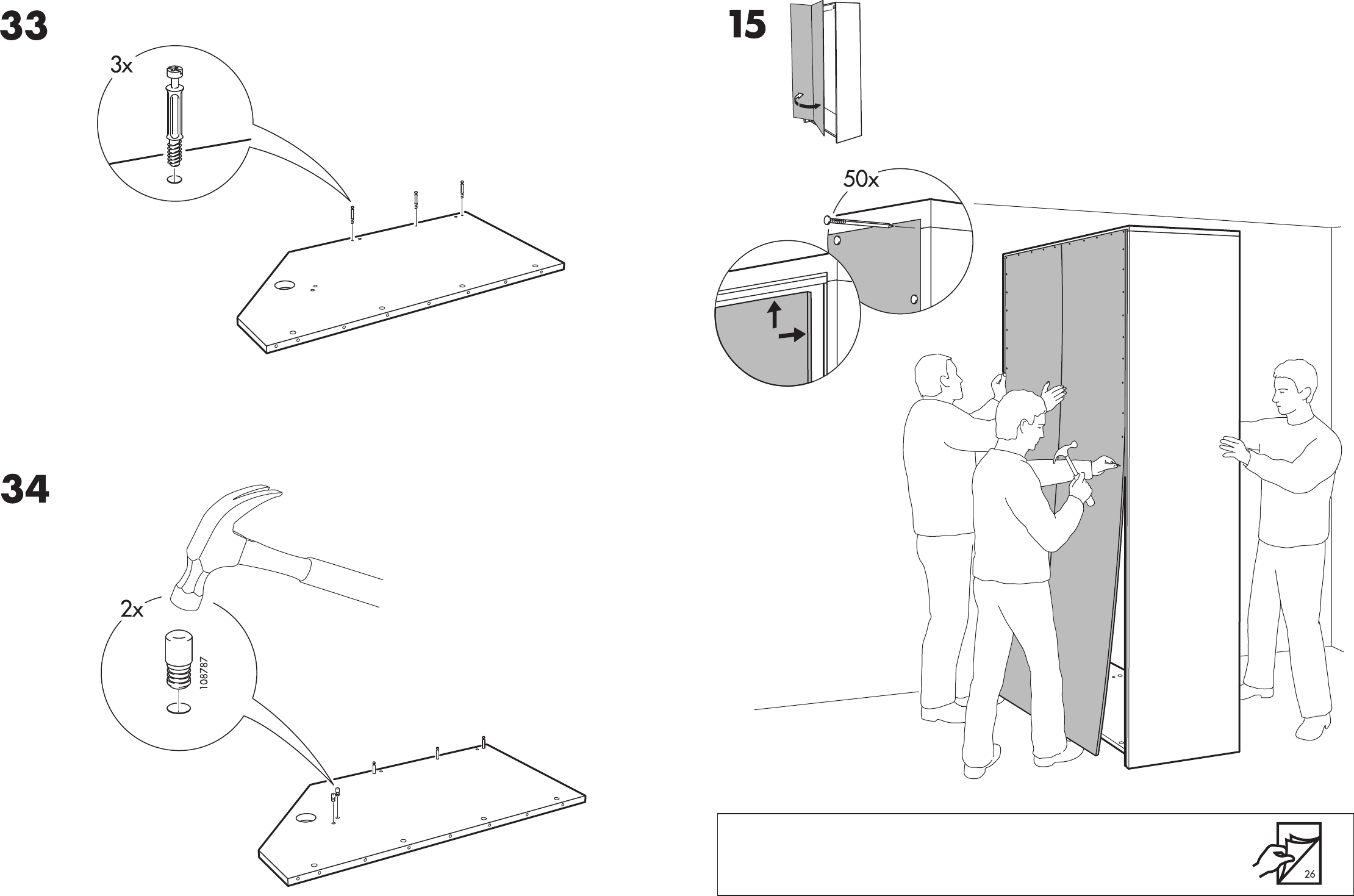 33

3x

34

2x

108787

15

50x

26