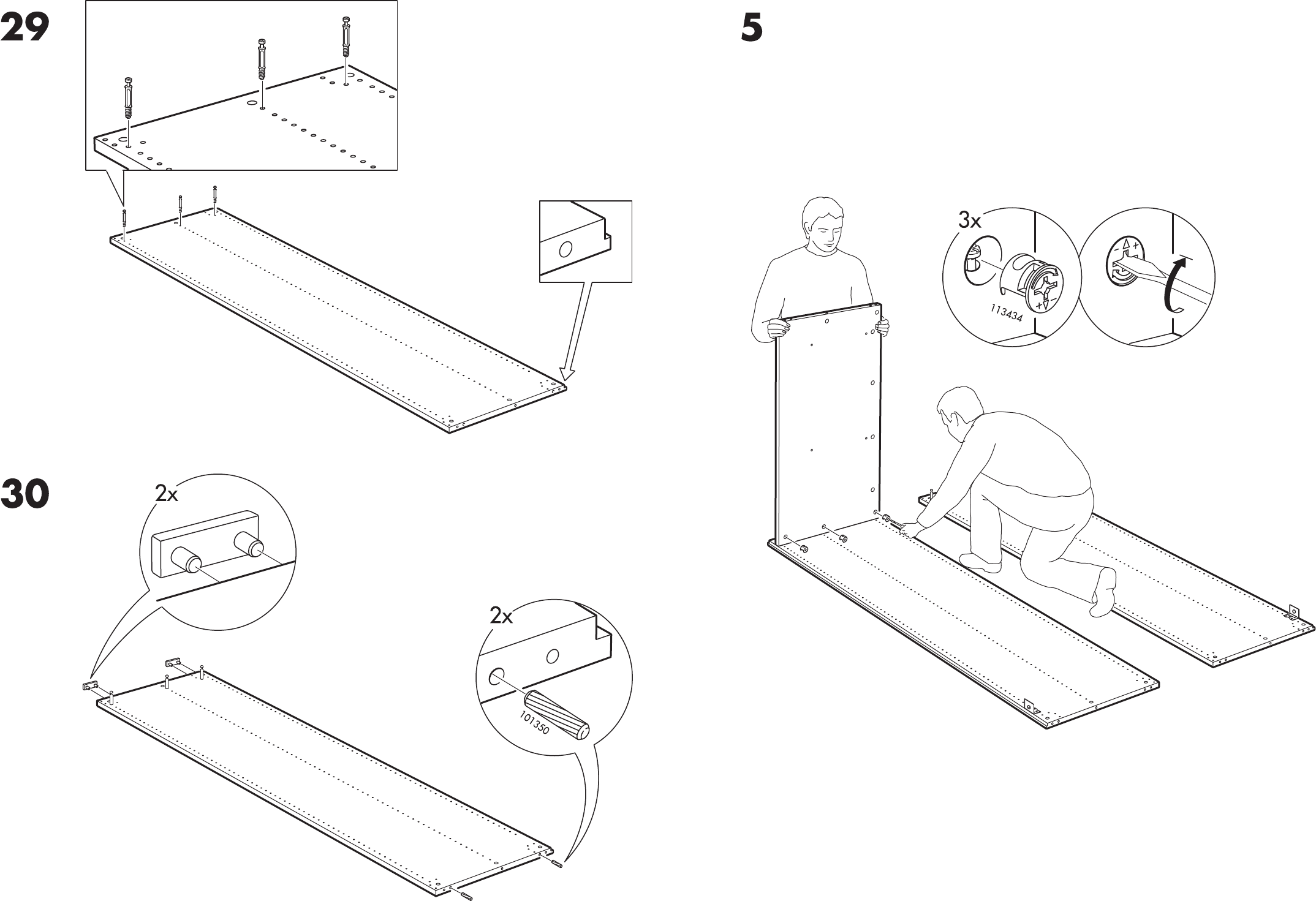 29

30

2x

2x

101350

5

3x

113434