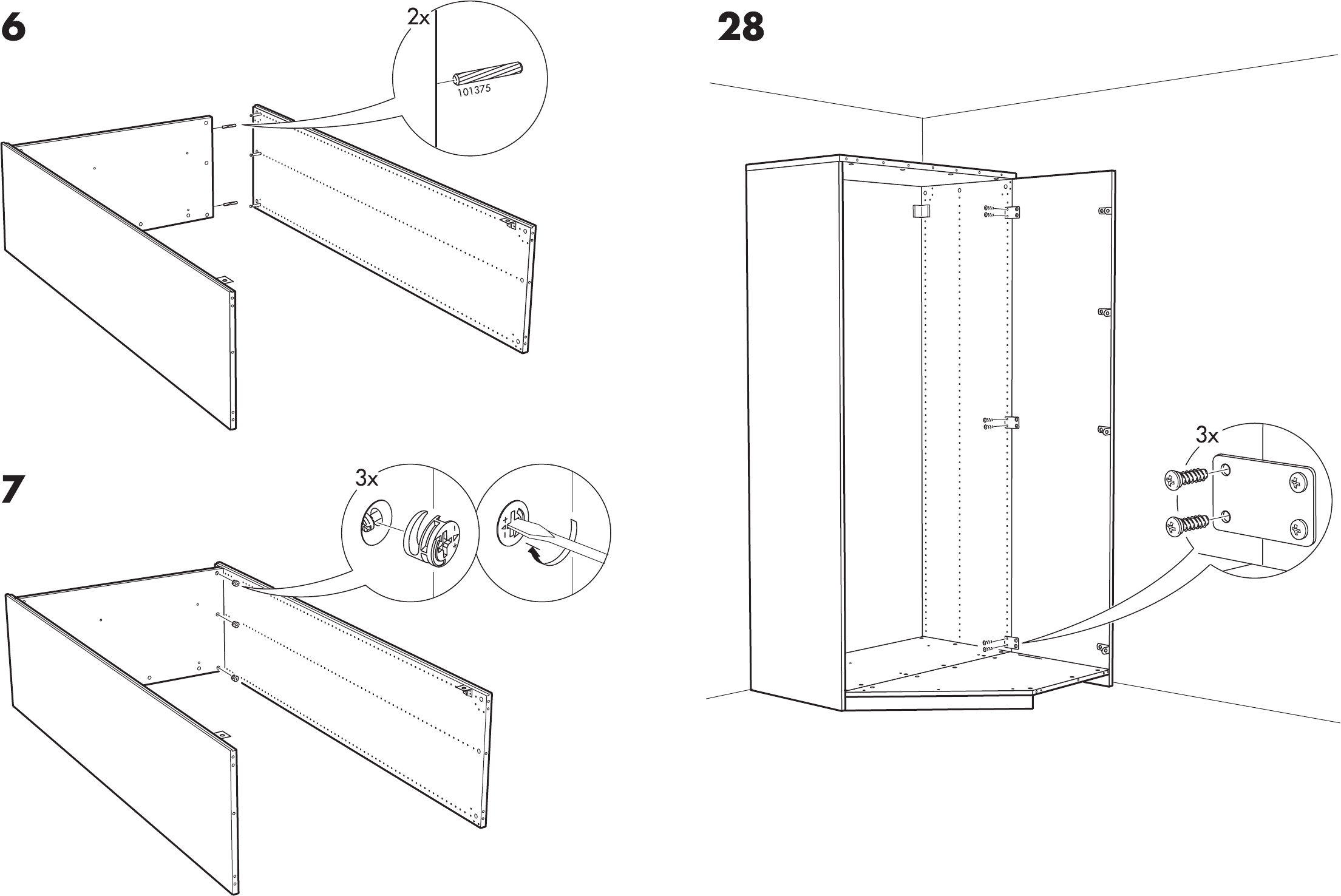 6

2x

101375

7

3x

28

3x