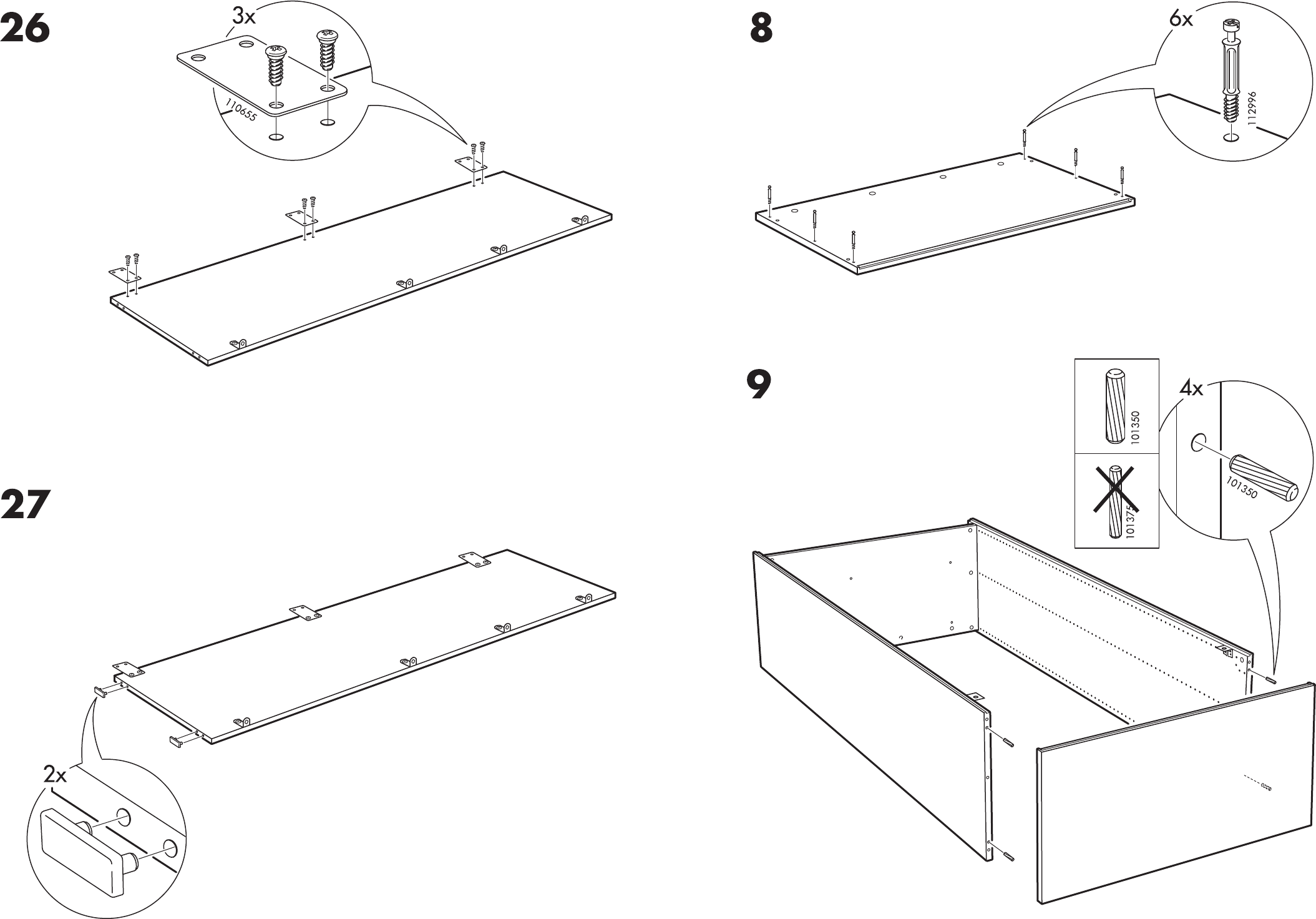 26

3x

110655

27

2x

8

6x

112996

9

101350

101375

4x

101350