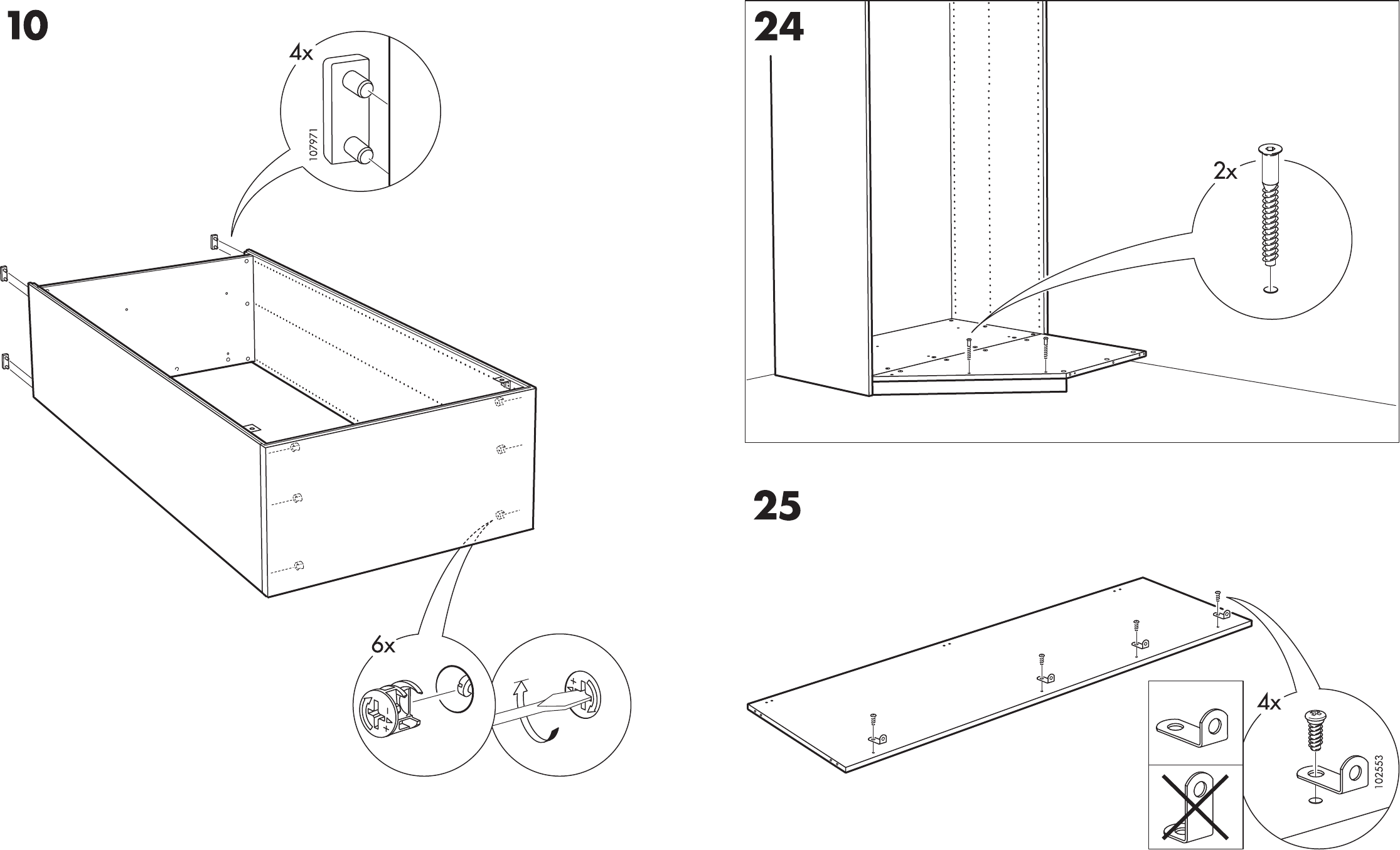 10

4x

107971

6x

24

2x

25

4x

102553