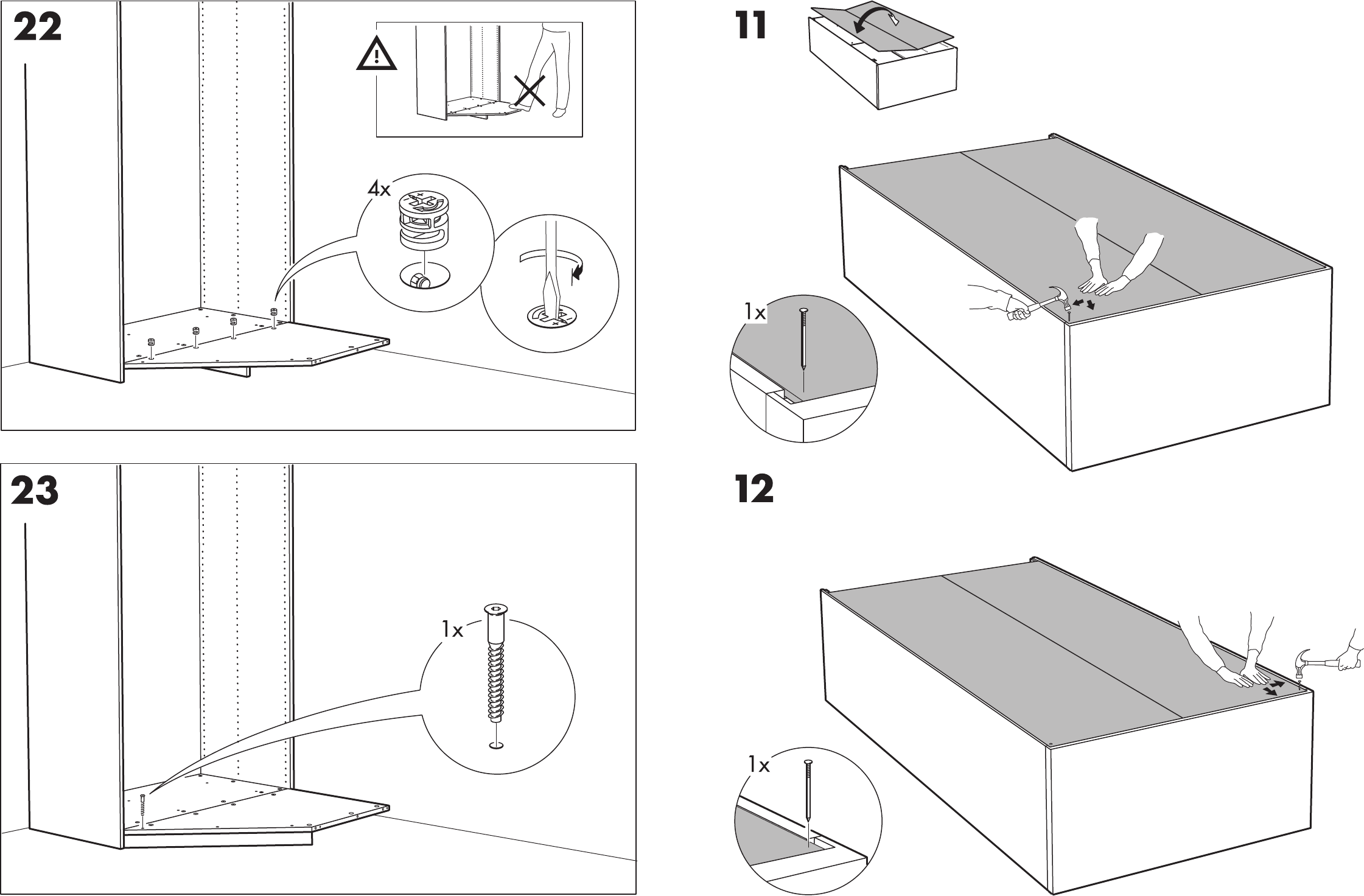 22

4x

23

1x

11

1x

12

1x