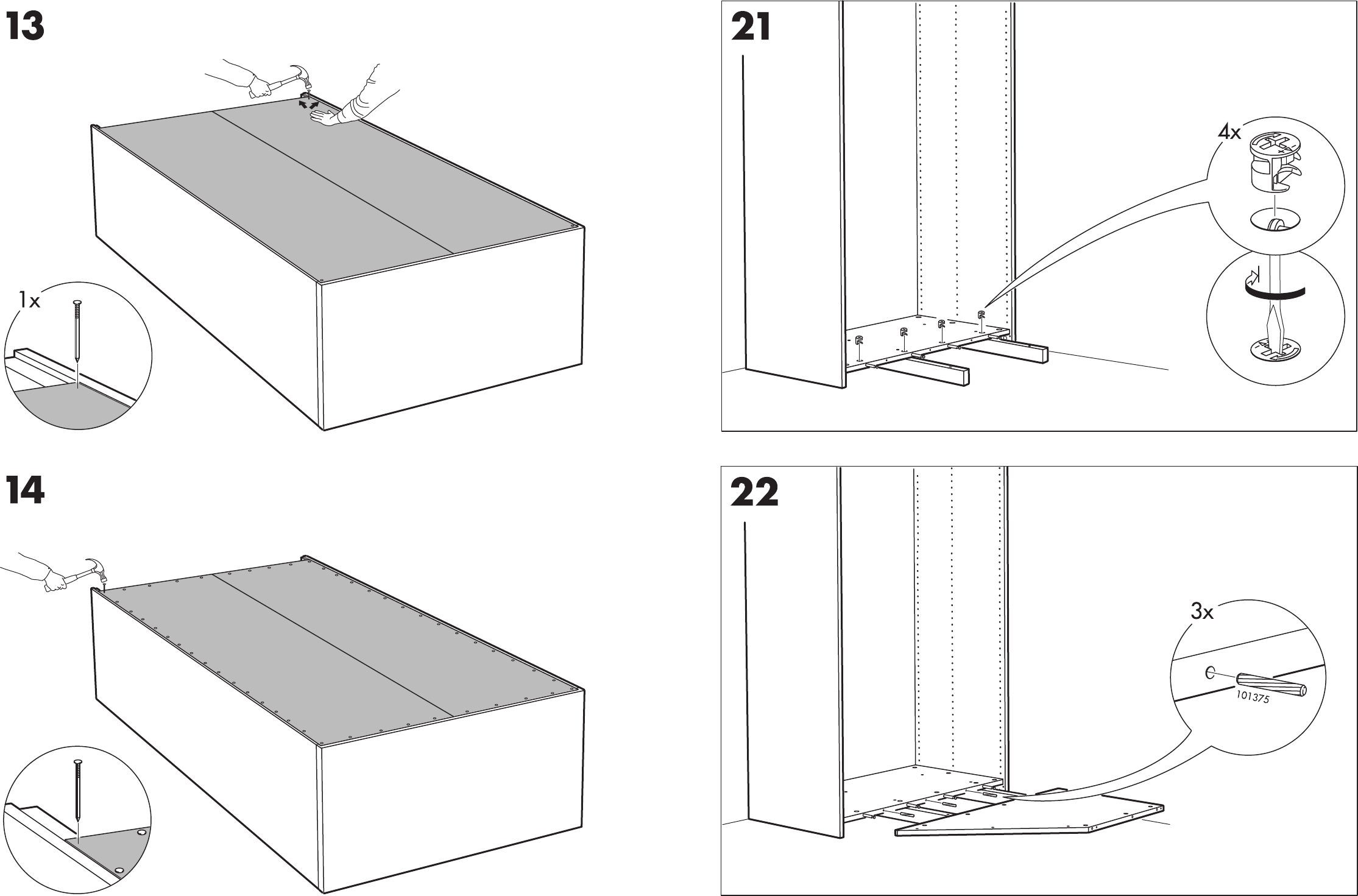 13

1x

14

21

4x

22

3x

101375