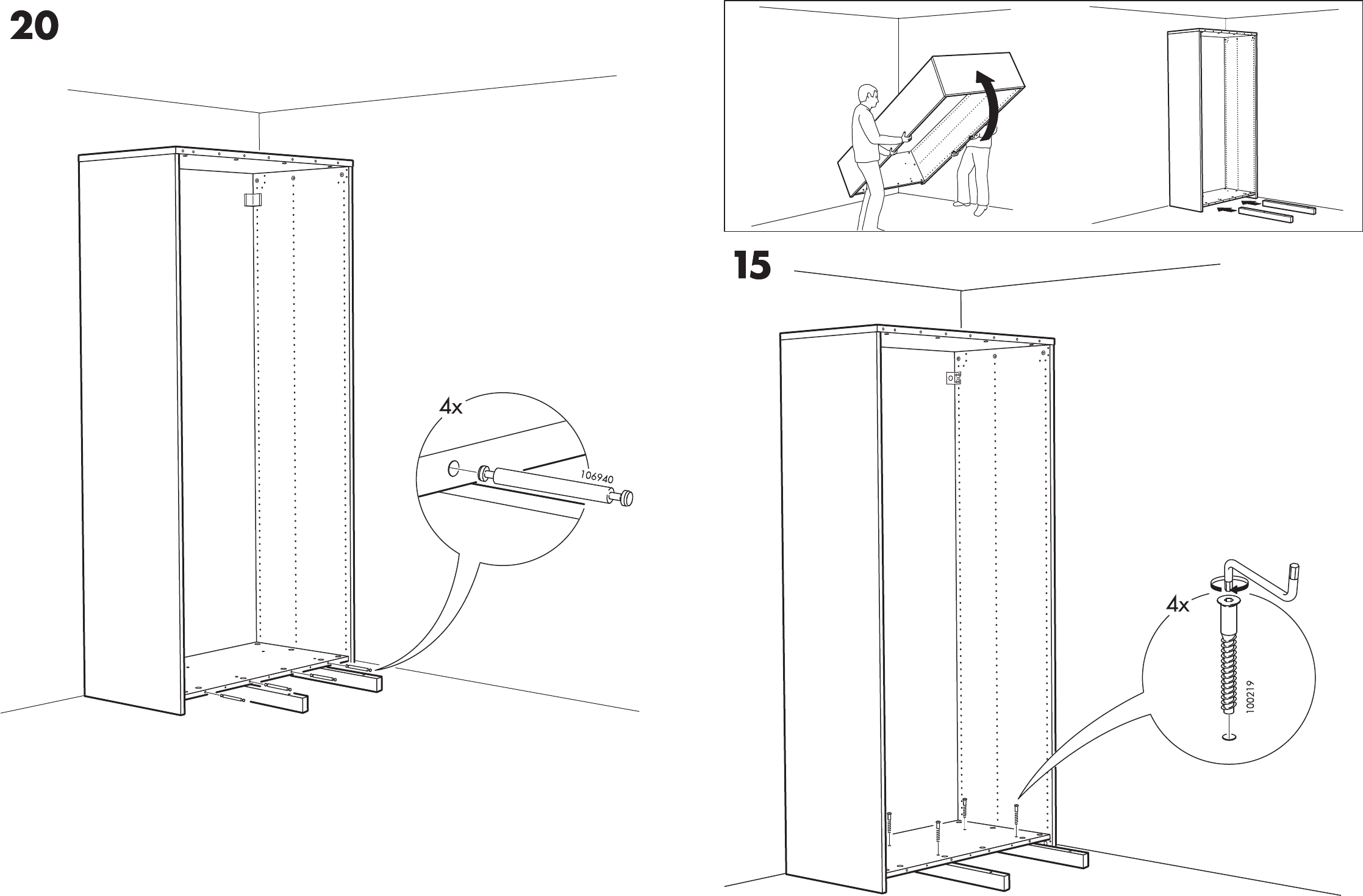 20

4x

106940

15

4x

100219