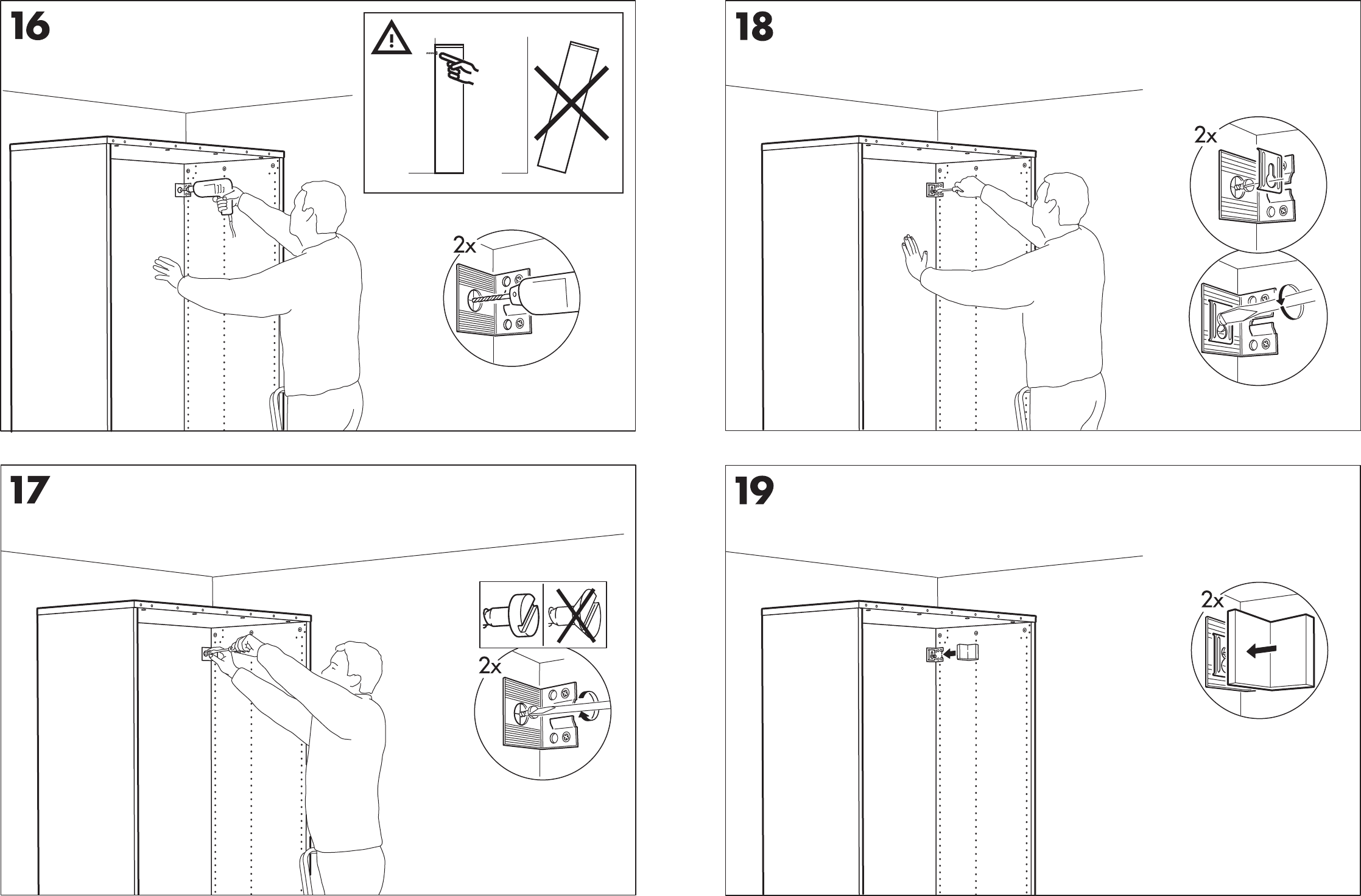 16

2x

17

2x

18

2x

19

2x