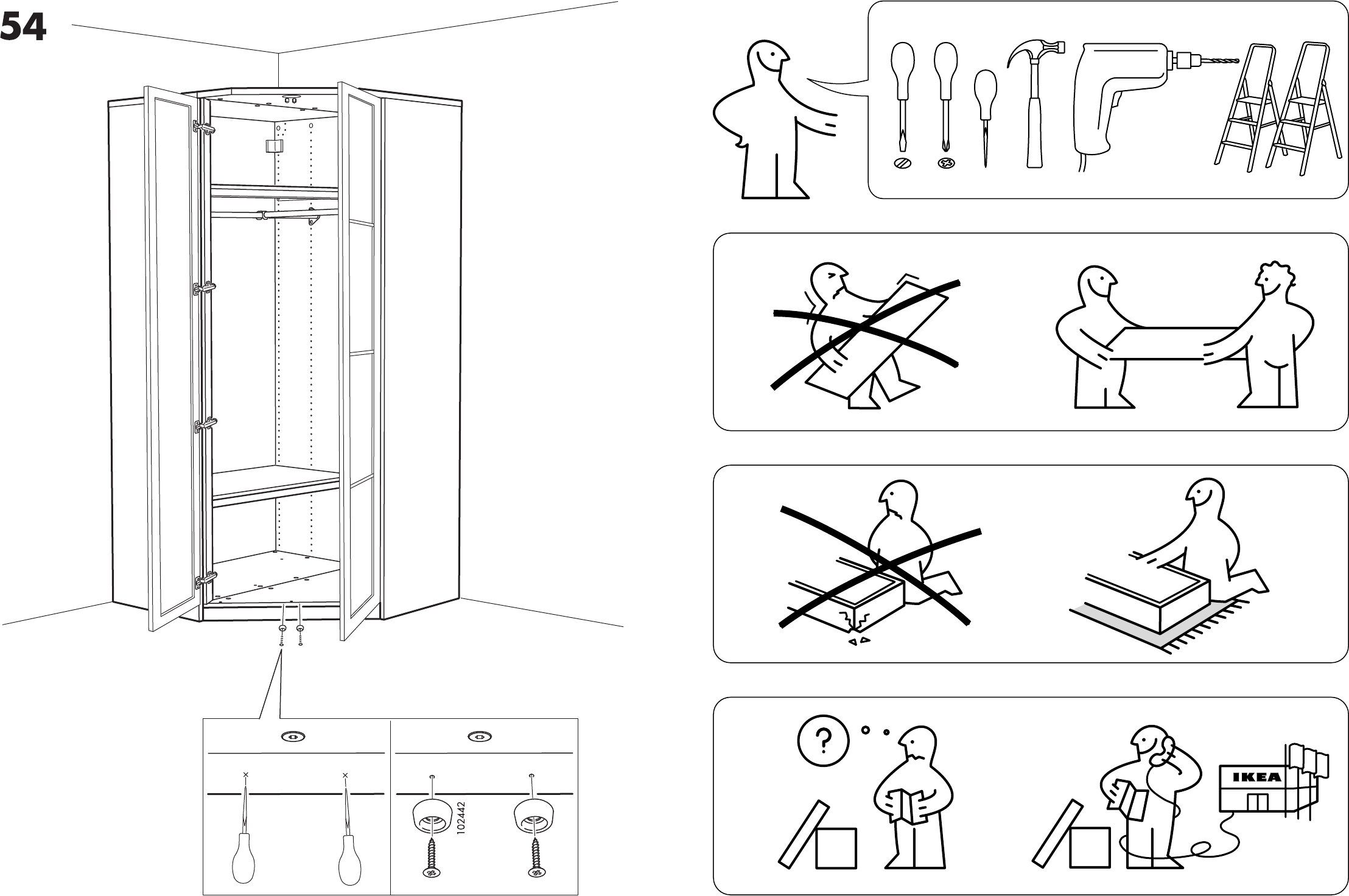 54

102442

?

IKEA