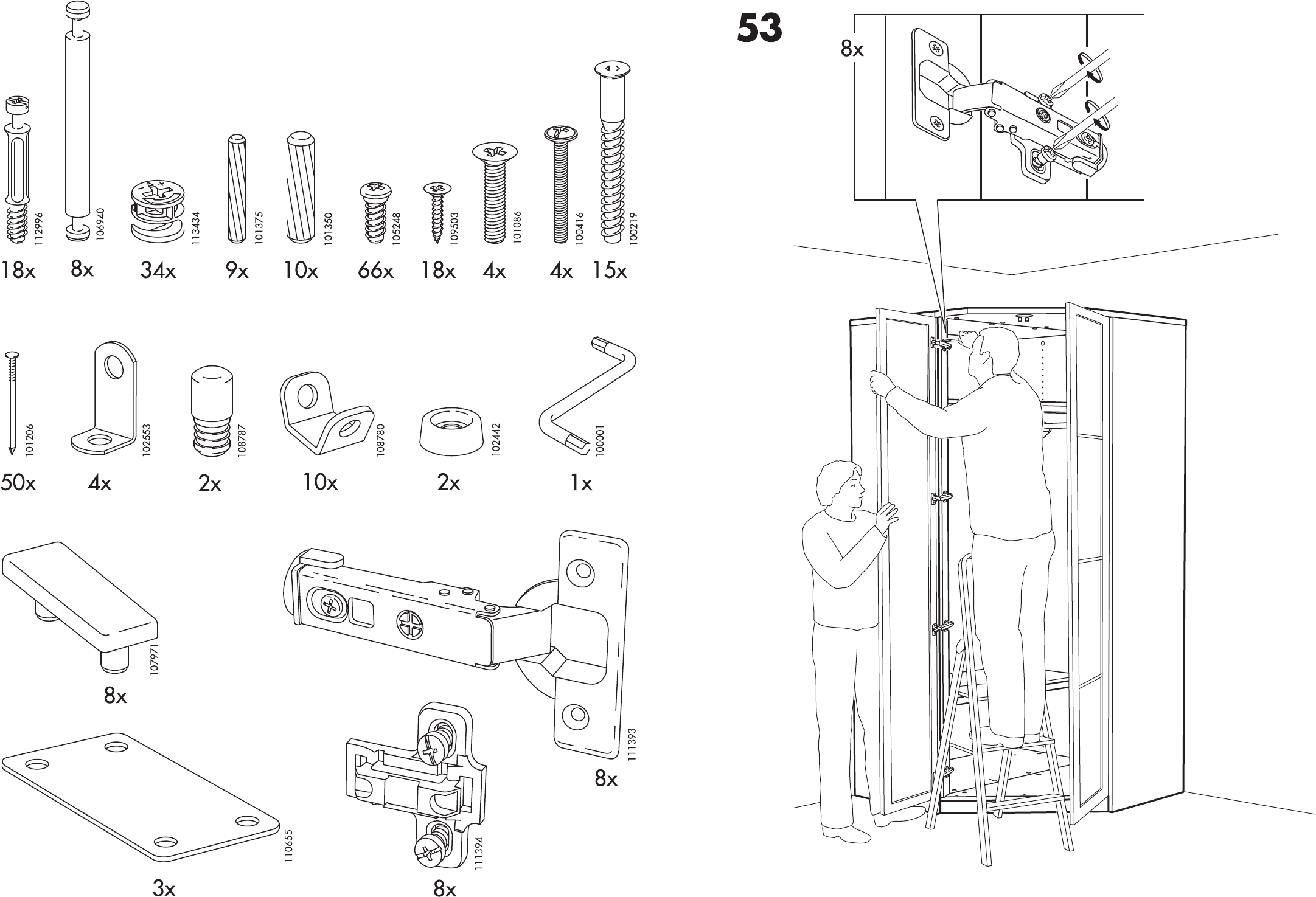 112996
18x

106940
8x

113434
34x

101375
9x

101350
10x

105248
66x

109503
18x

101086
4x

100416
4x

100219
15x

101206
50x

102553
4x

108787
2x

108780
10x

102442
2x

100001
1x

107971
8x

111393
8x

110655
3x

111394
8x

53

8x