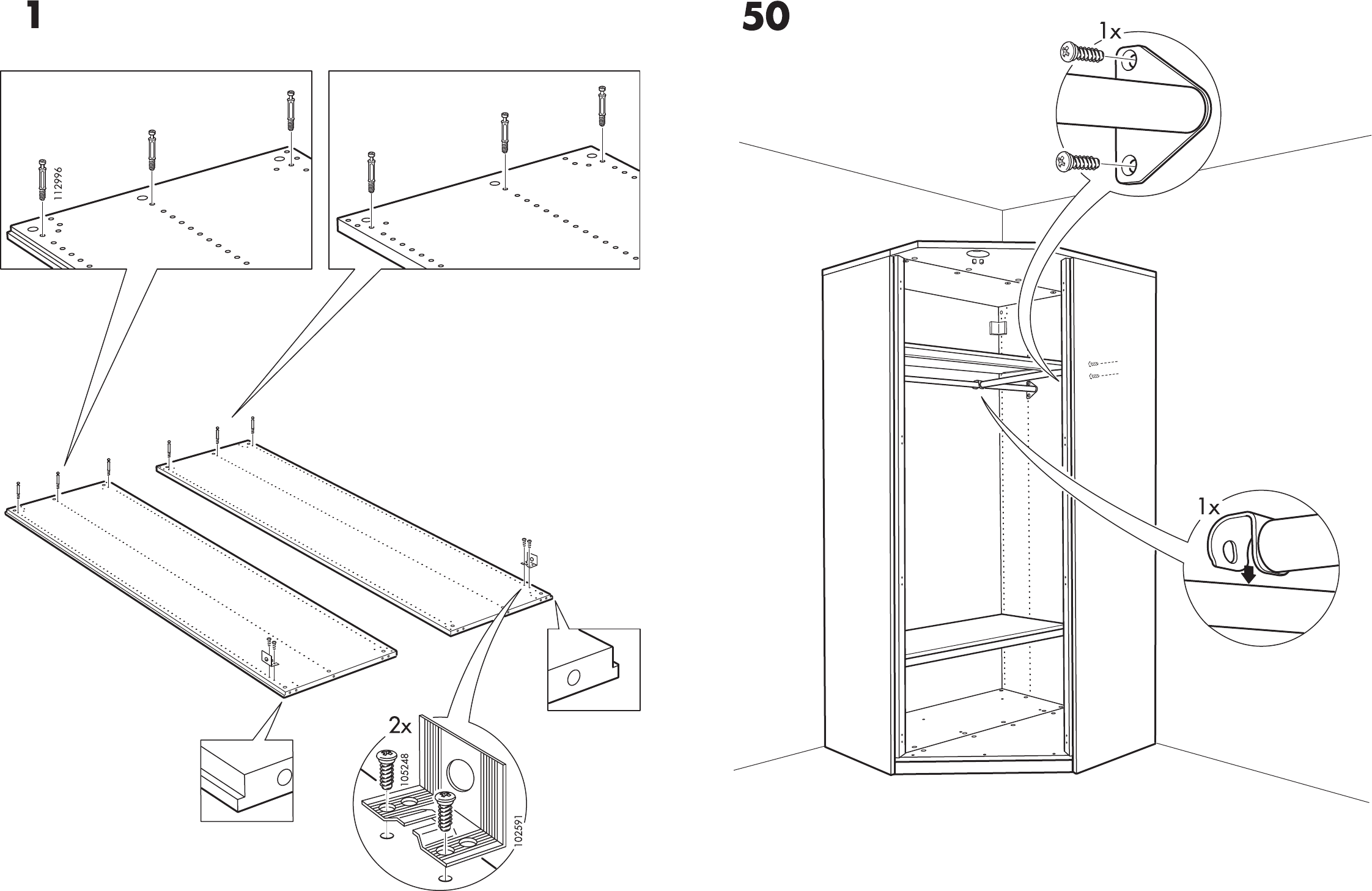 1

112996

2x

105248

102591

50

1x

1x