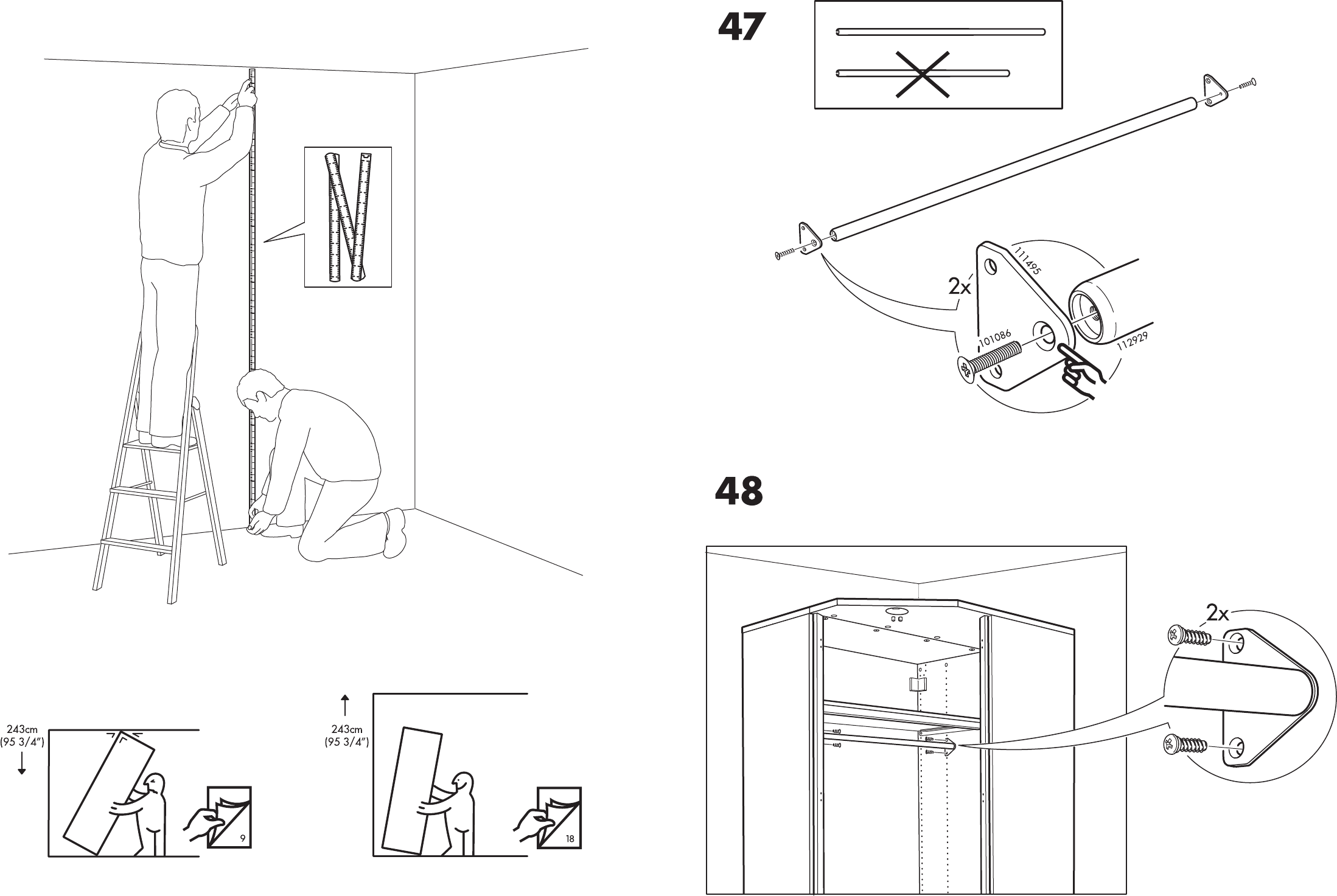 243cm
(95 3/4")

9

243cm
(95 3/4")

18

47

2x

111495

101086

112929

48

2x