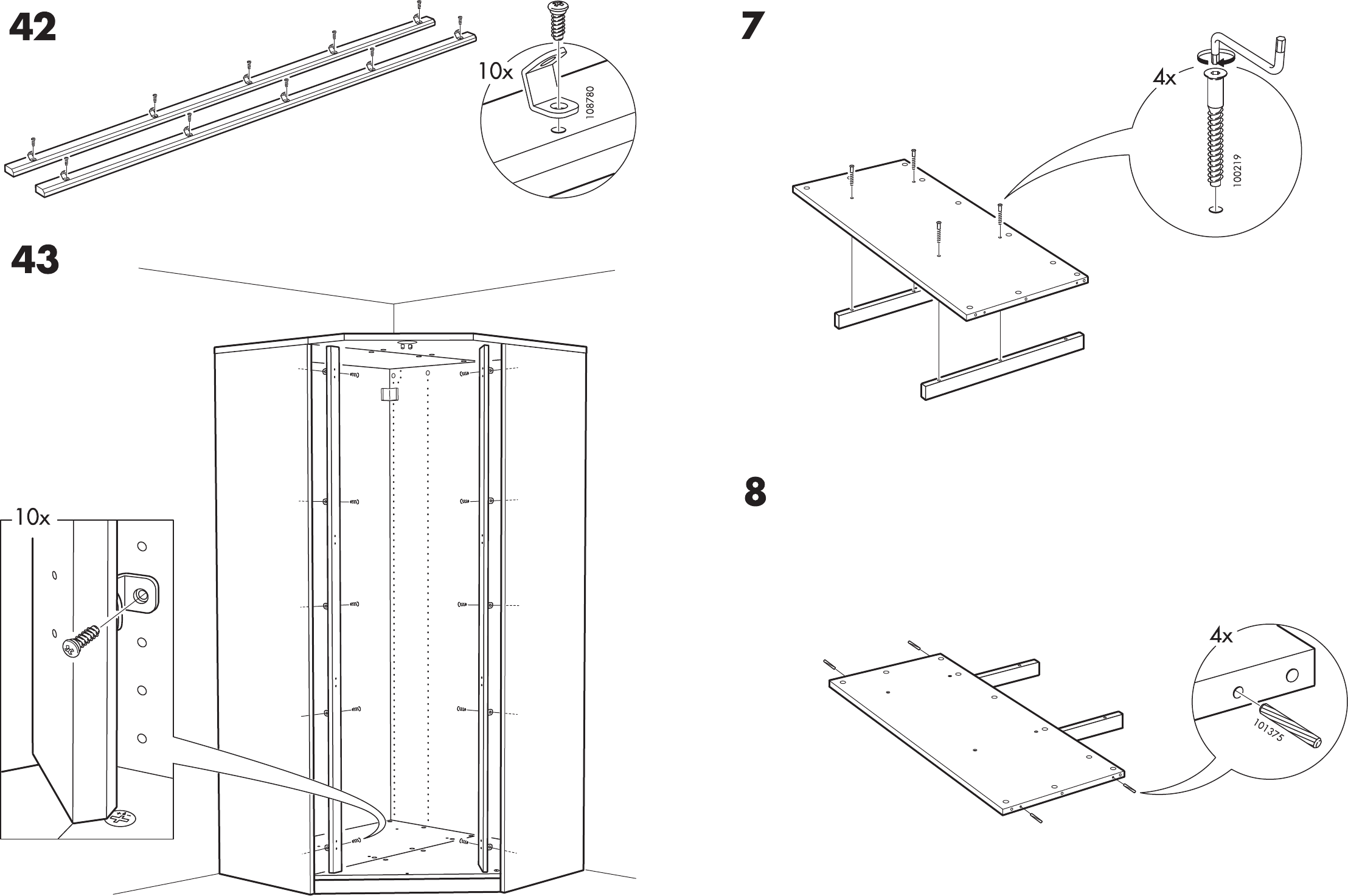 42

10x

108780

43

10x

7

4x

100219

8

4x

101375