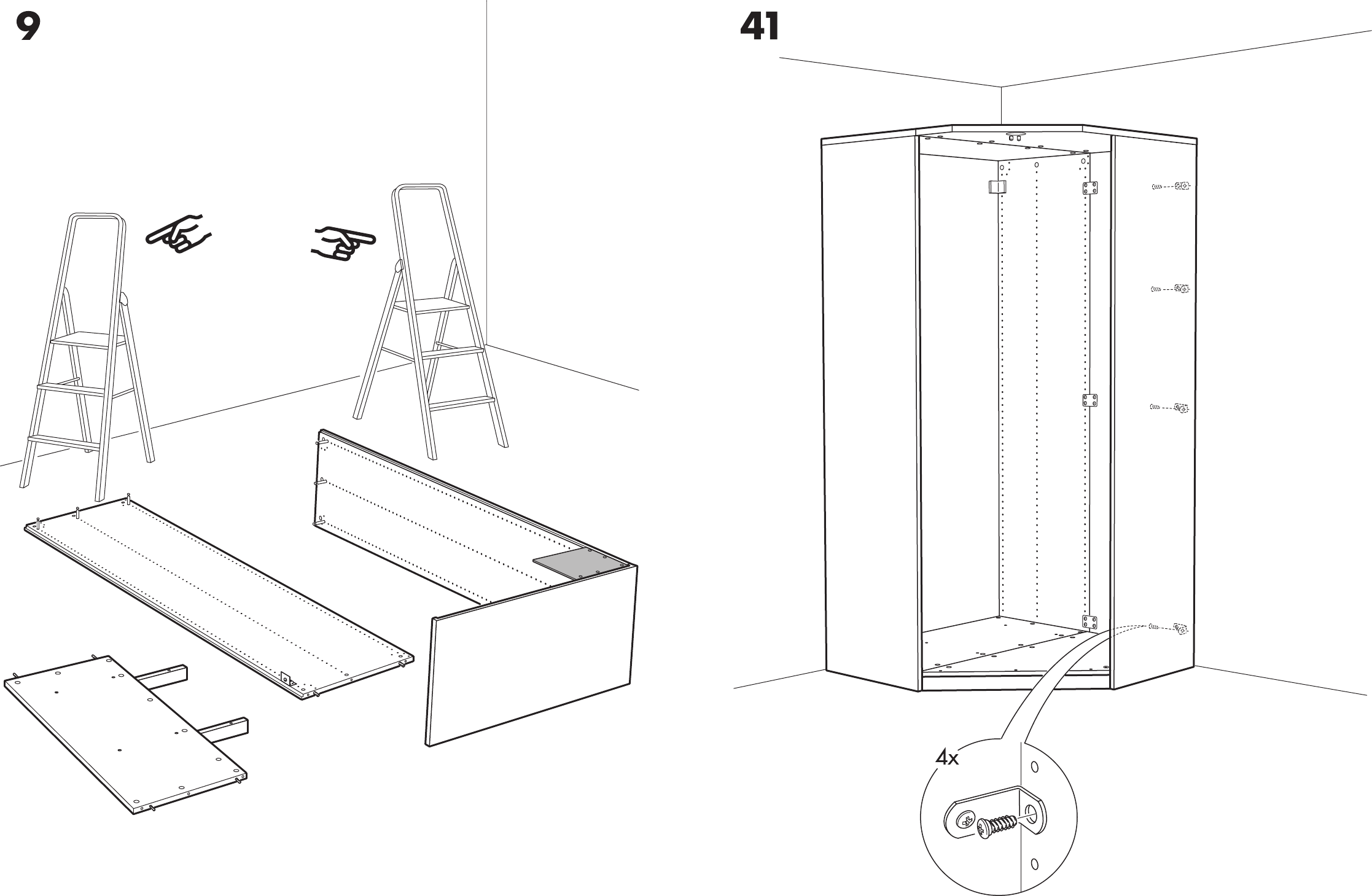 9

41

4x