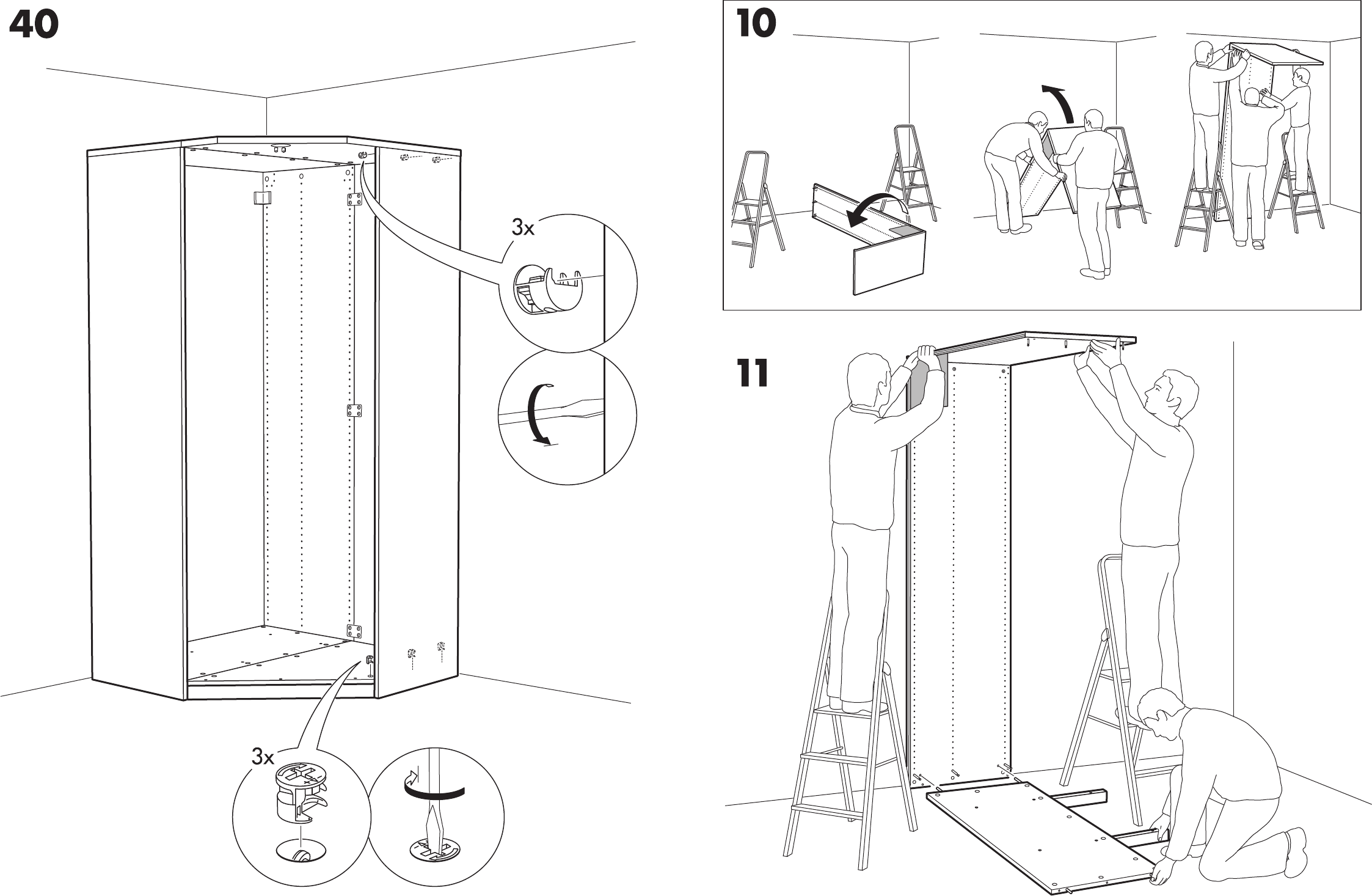 40

3x

3x

10

11