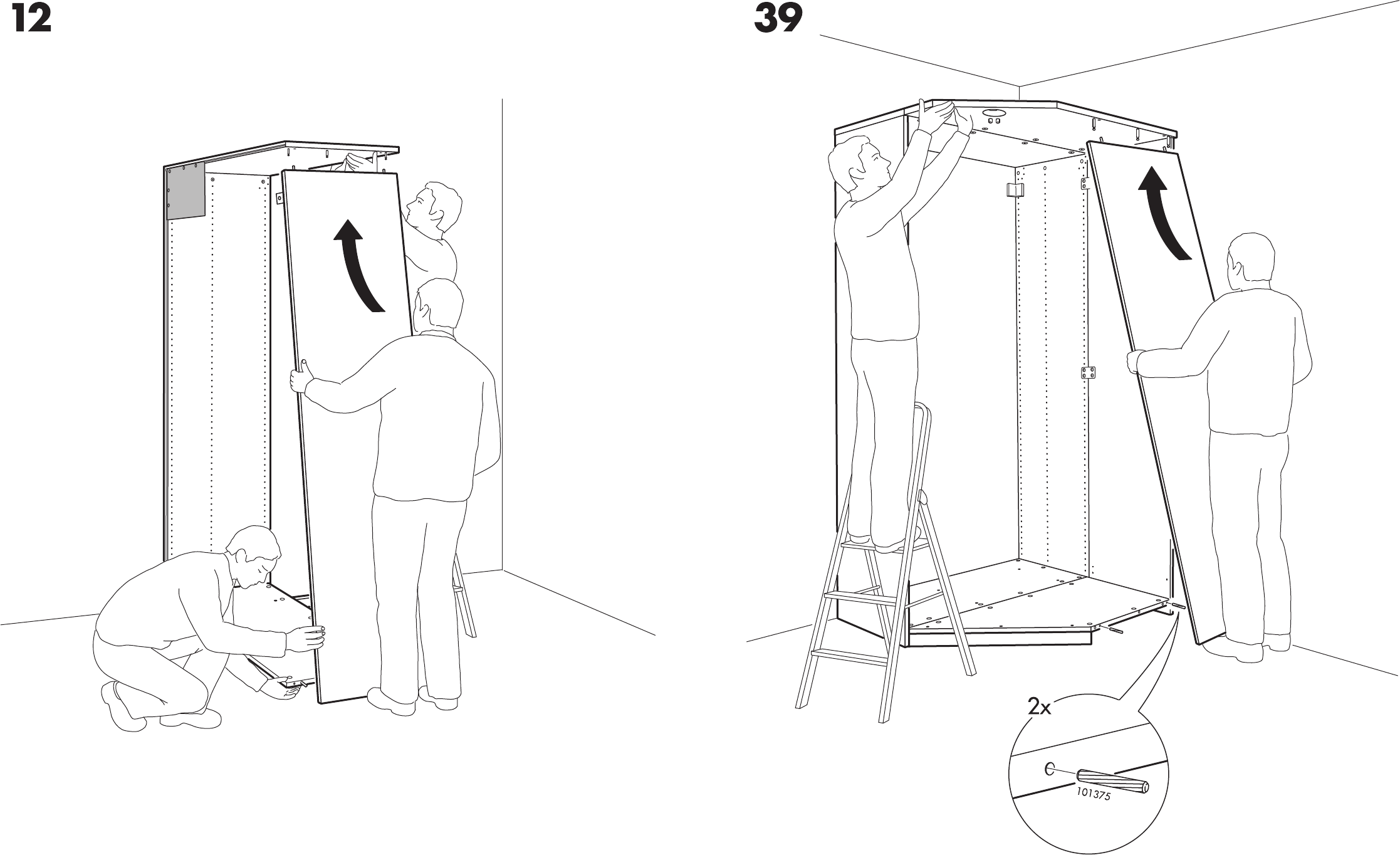 12

39

2x

101375