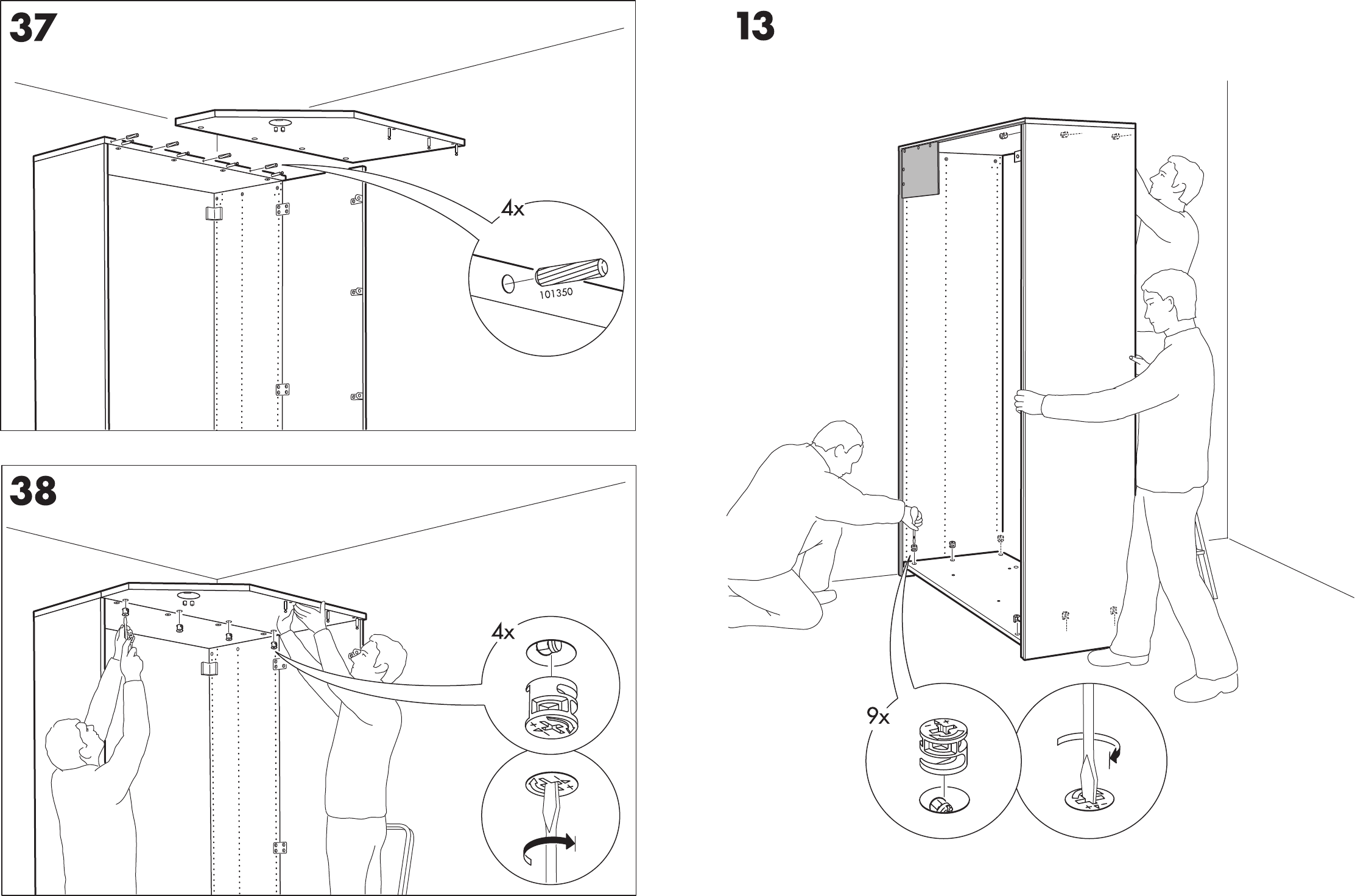 37

4x

101350

38

4x

13

9x