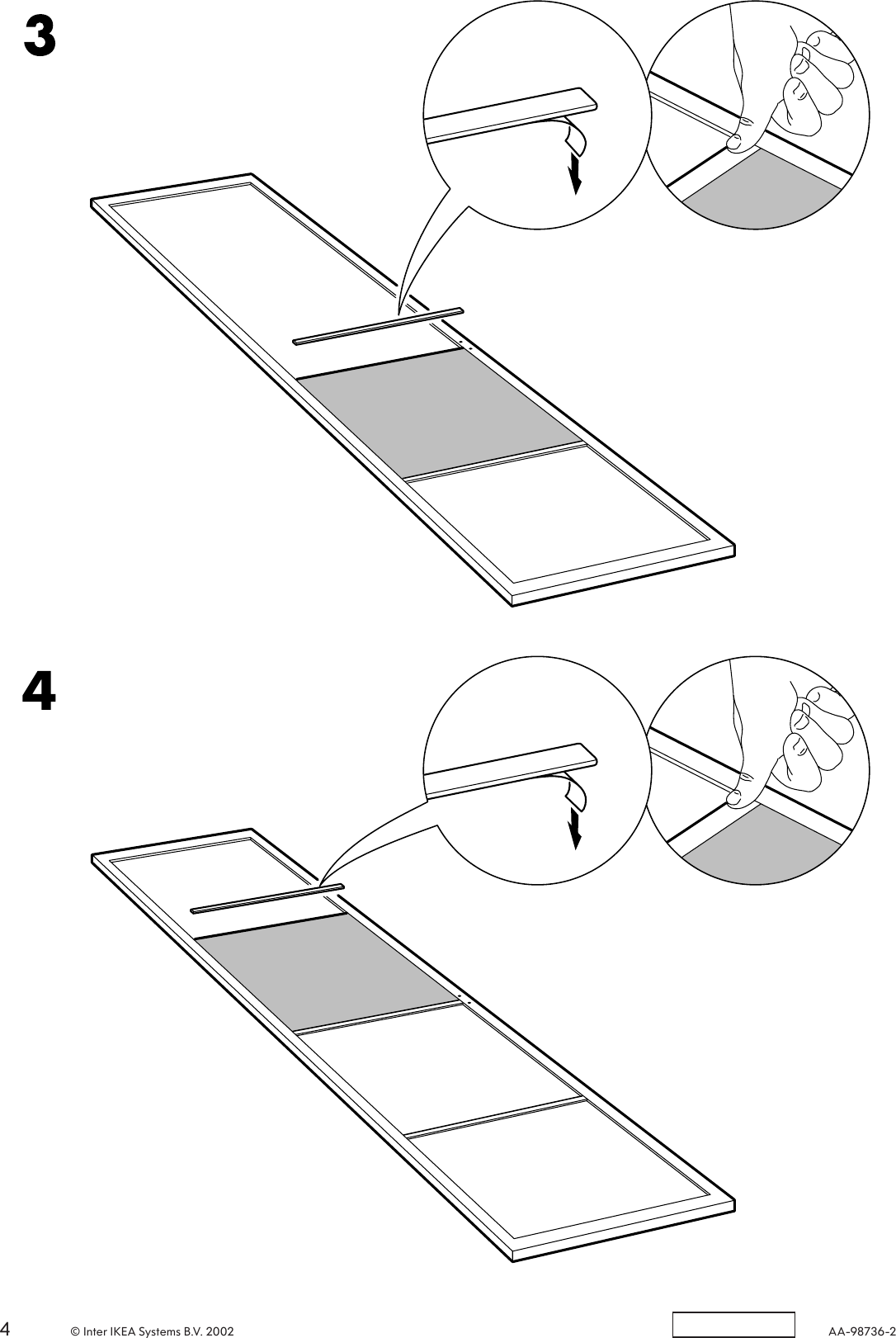 3

4

4 © Inter IKEA Systems B.V. 2002 AA-98736-2