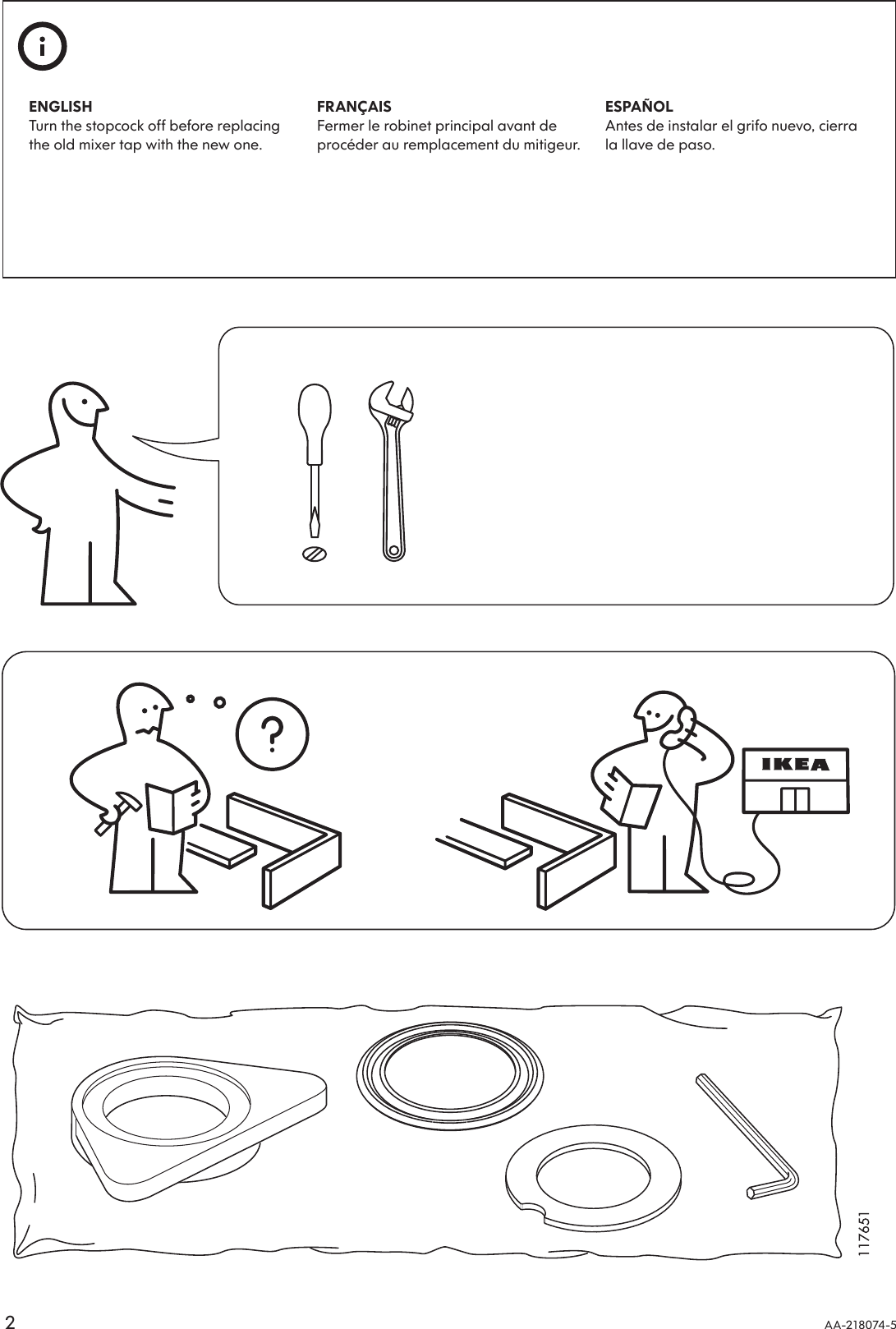 i

ENGLISH
Turn the stopcock off before replacing the old mixer tap with the new one.

FRANÇAIS
Fermer le robinet principal avant de procéder au remplacement du mitigeur.

ESPAÑOL
Antes de instalar el grifo nuevo, cierra la llave de paso.

?

IKEA

117651

2

AA-218074-5