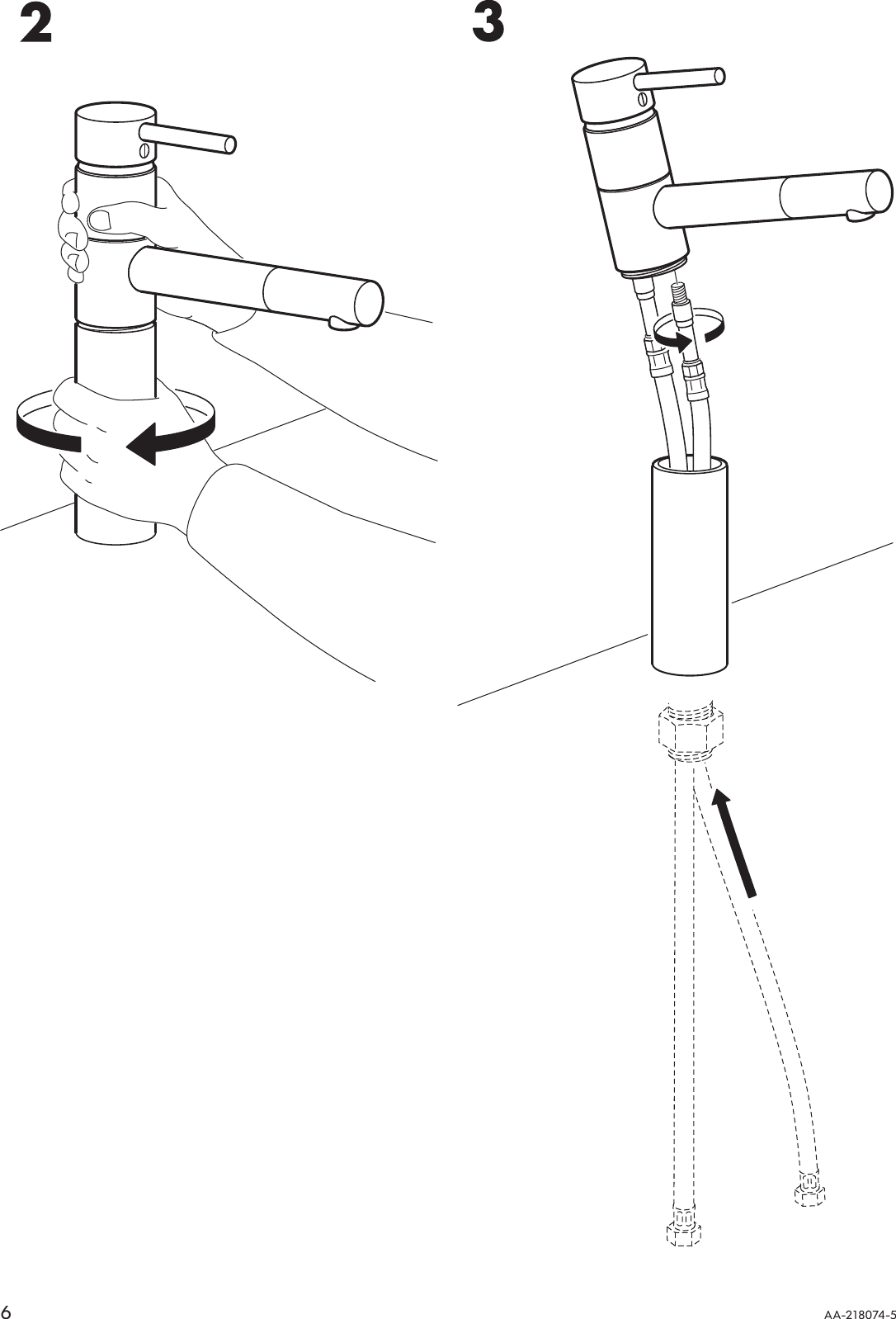 2

3

6

AA-218074-5