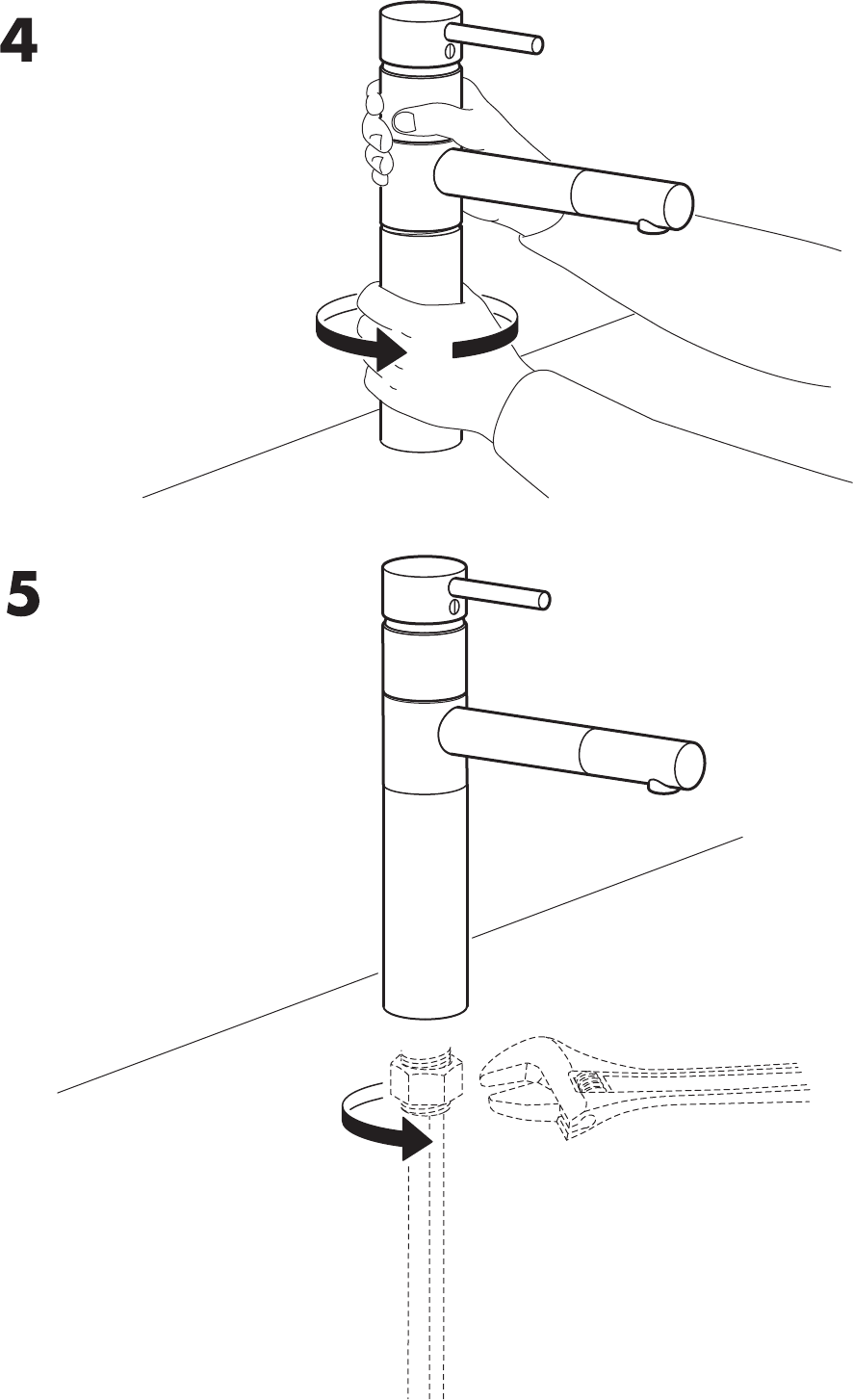 4

5