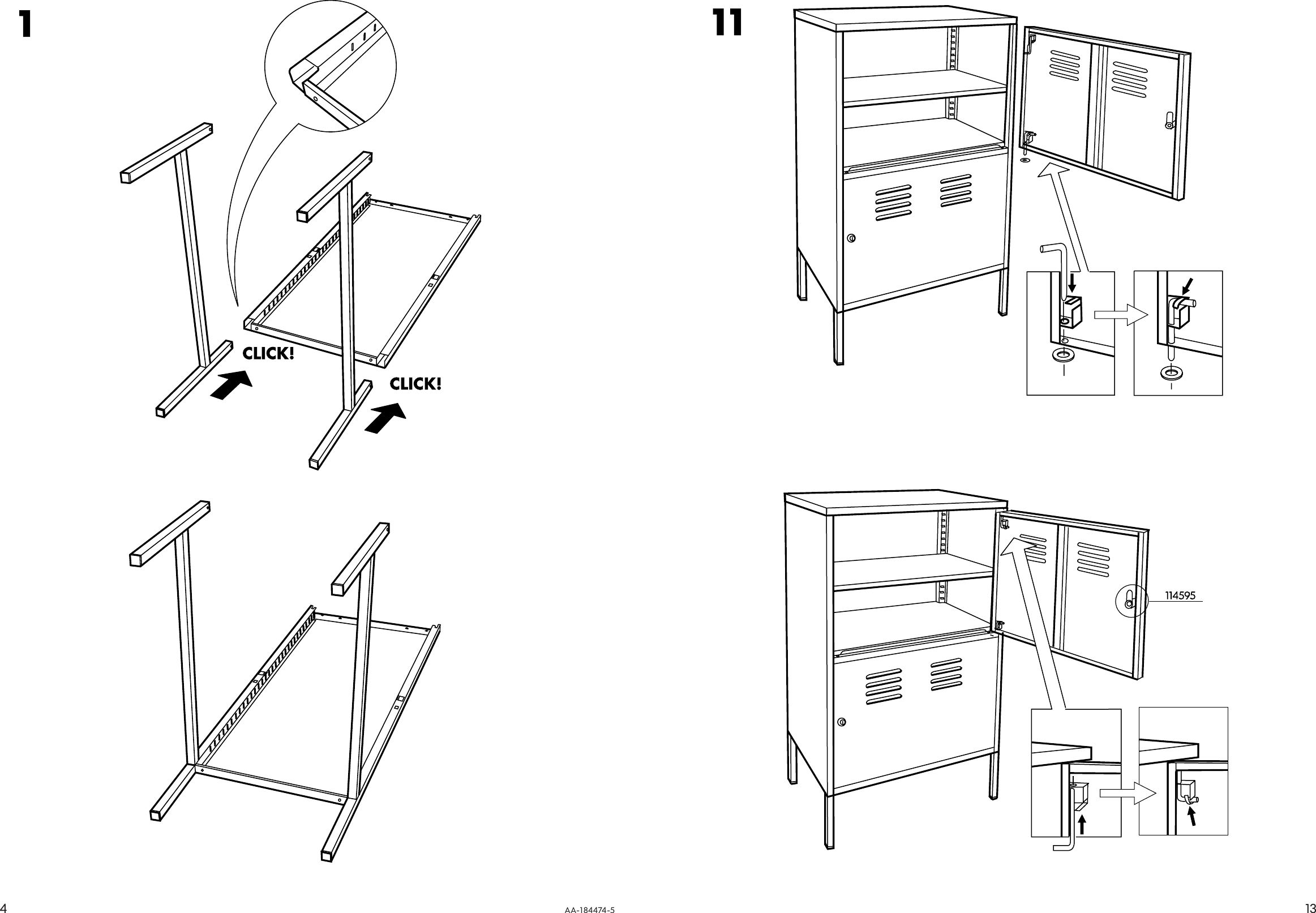 1

CLICK!

CLICK!

11

114595

4

AA-184474-5

13