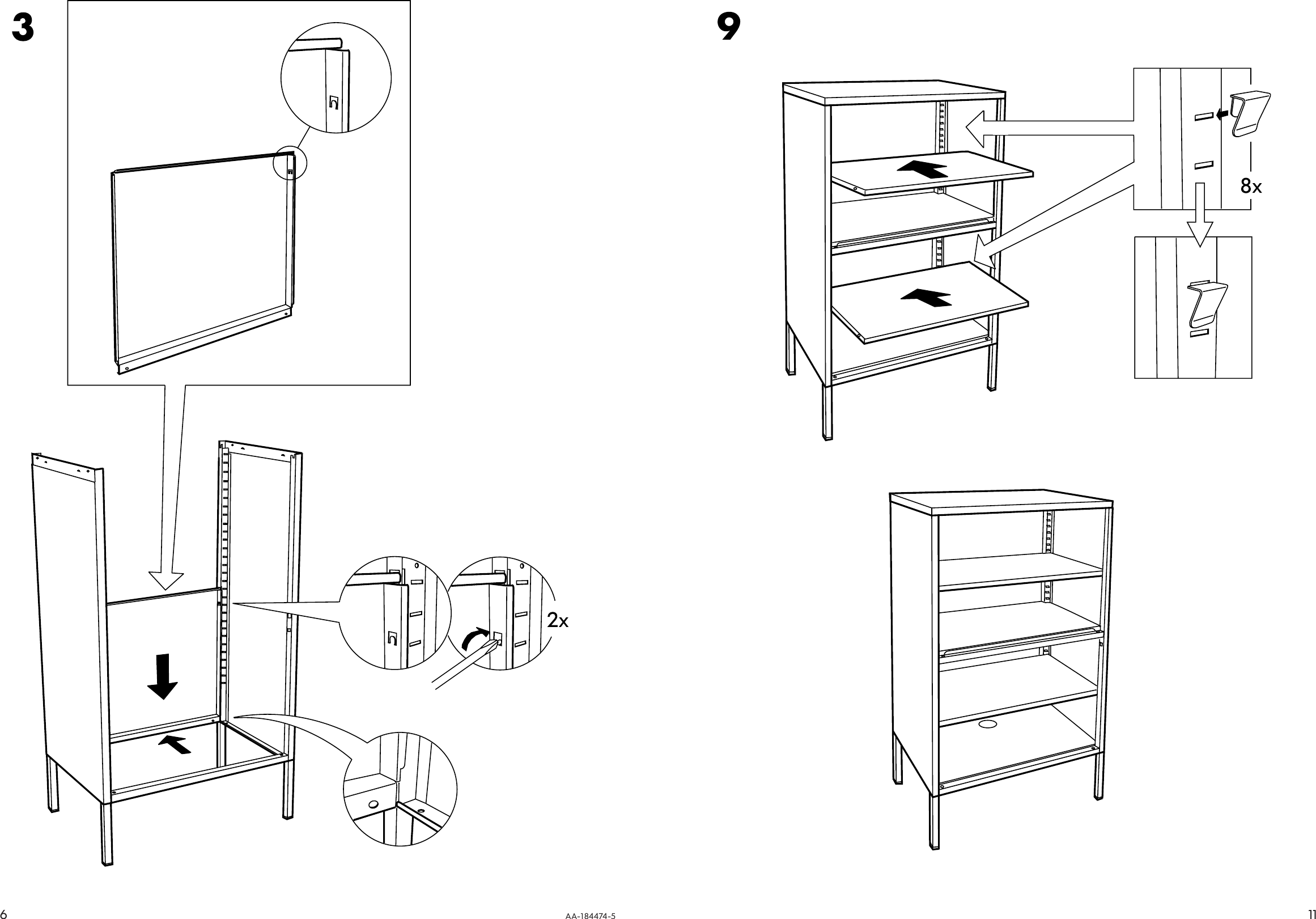 3

2x

9

8x

6

AA-184474-5

11