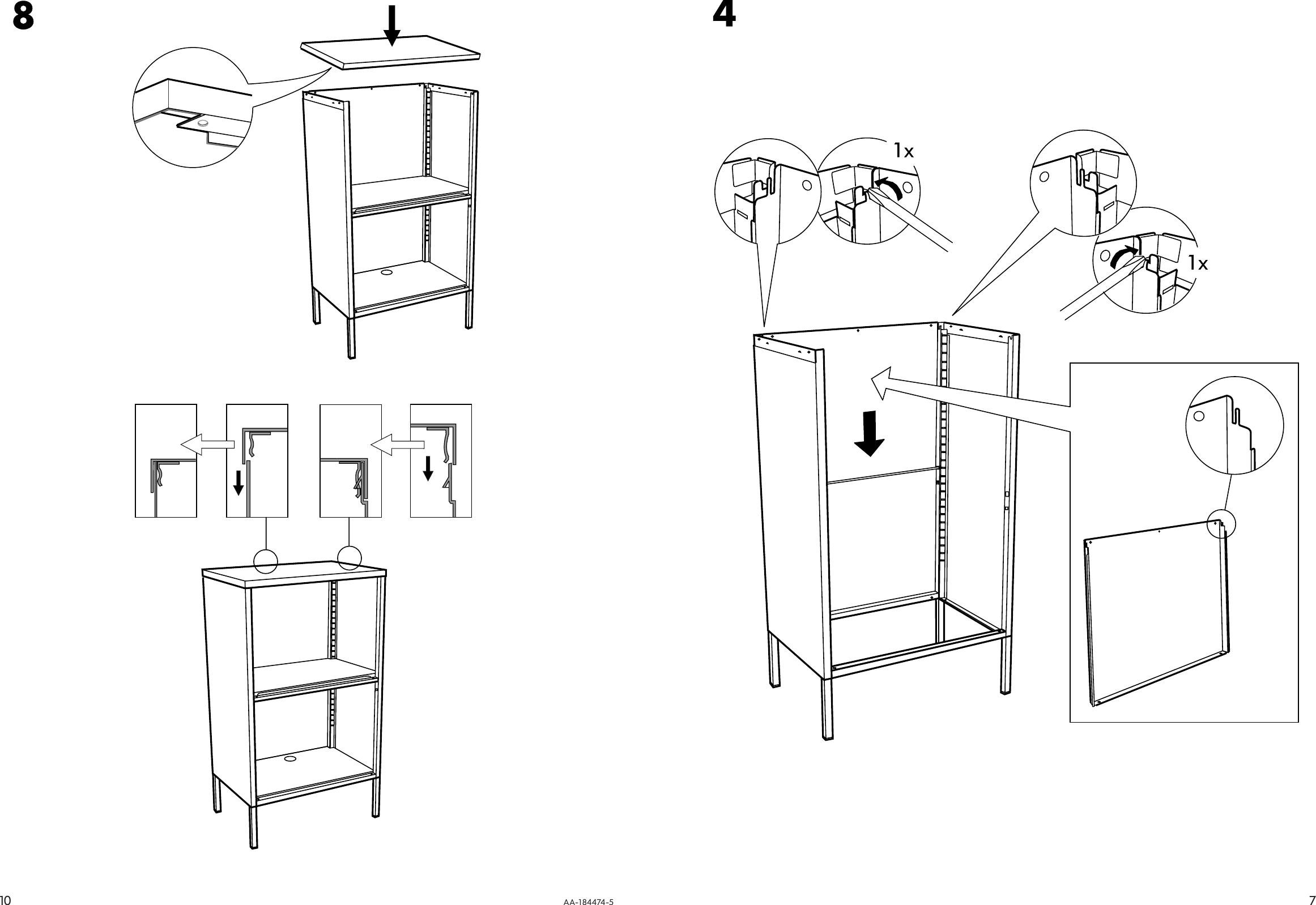 8

10

AA-184474-5

4

1x

1x

7