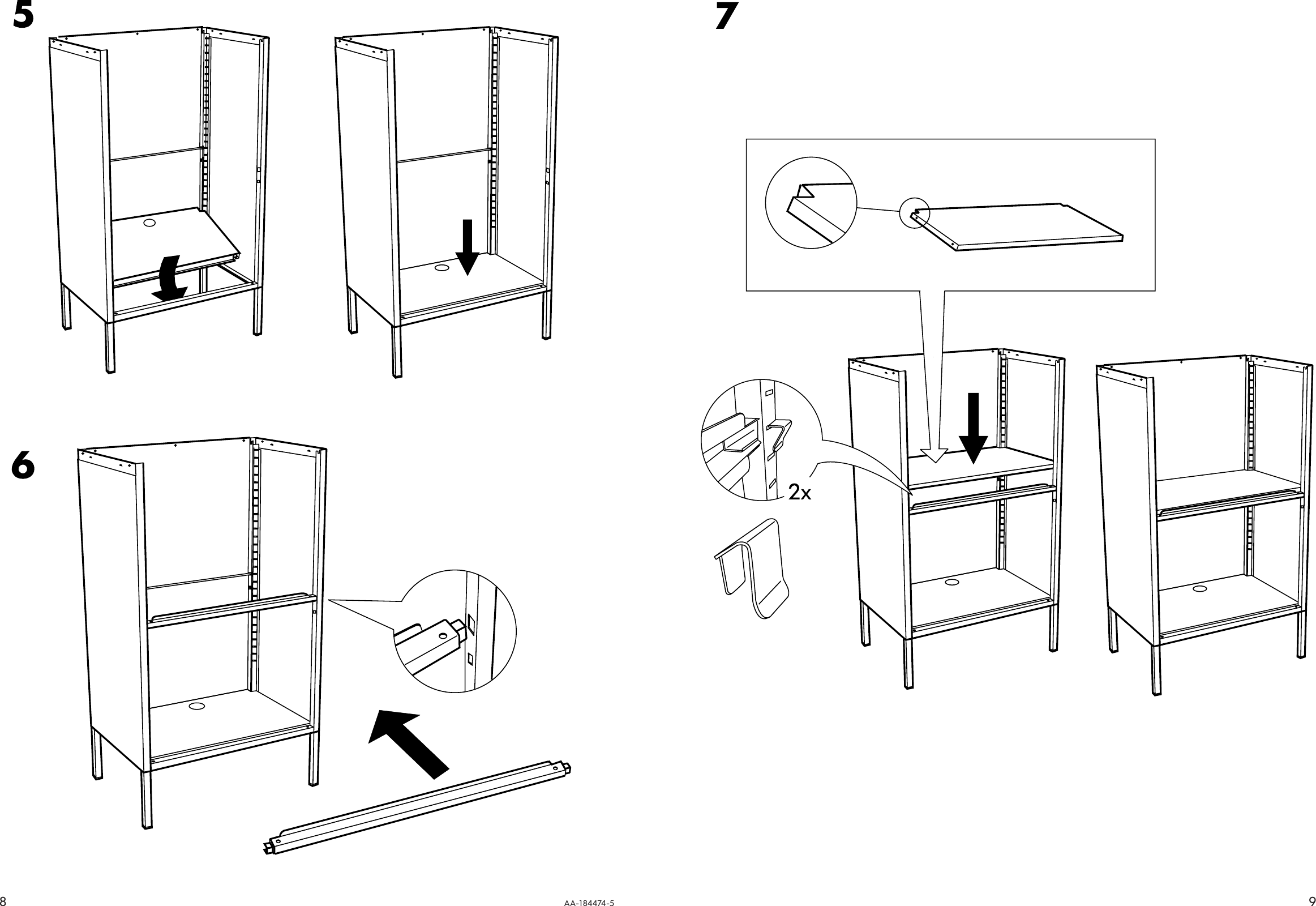 5

6

7

2x

8

AA-184474-5

9