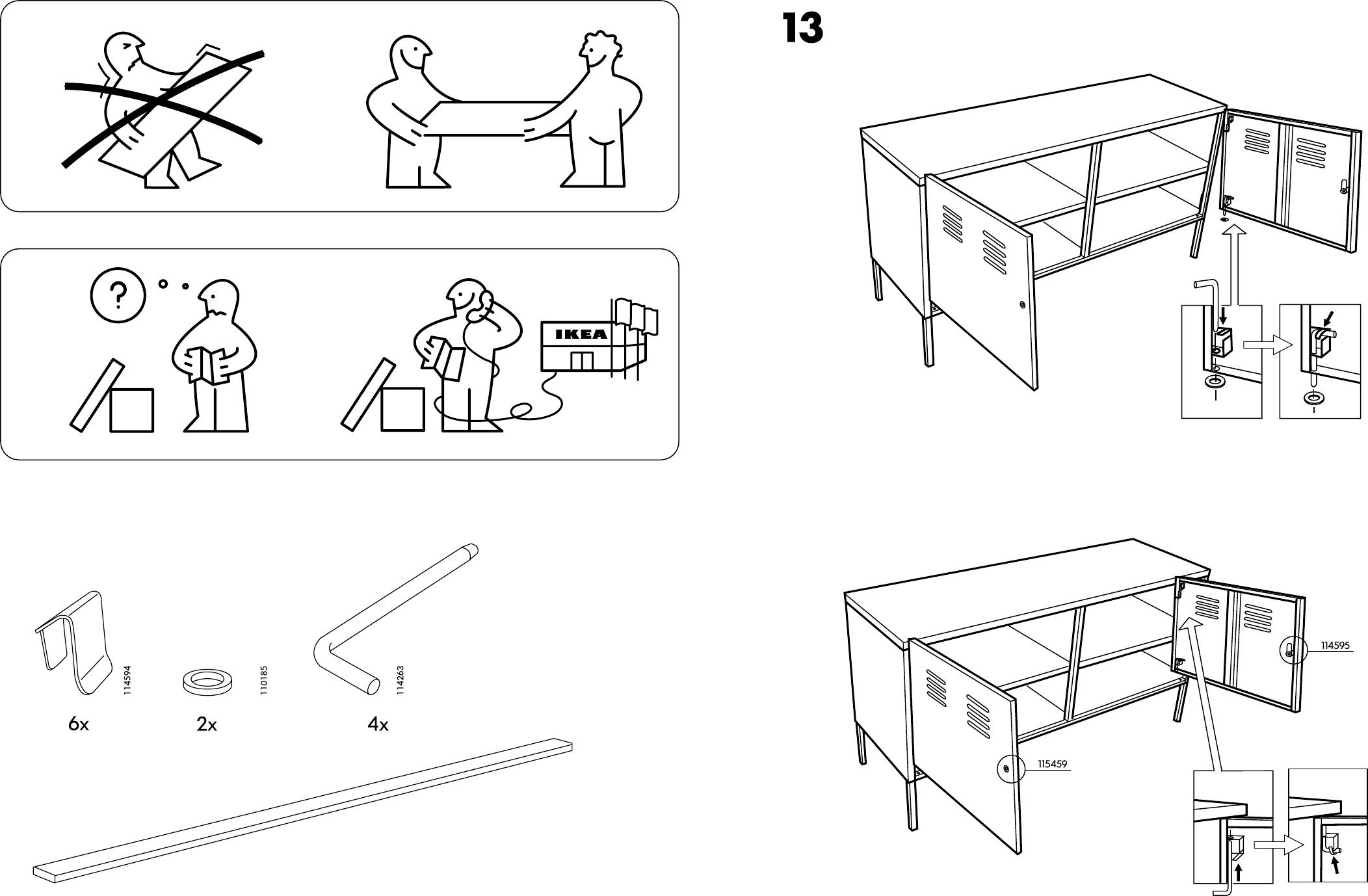 ?

IKEA

114594

6x

110185

2x

114263

4x

13

114595

115459