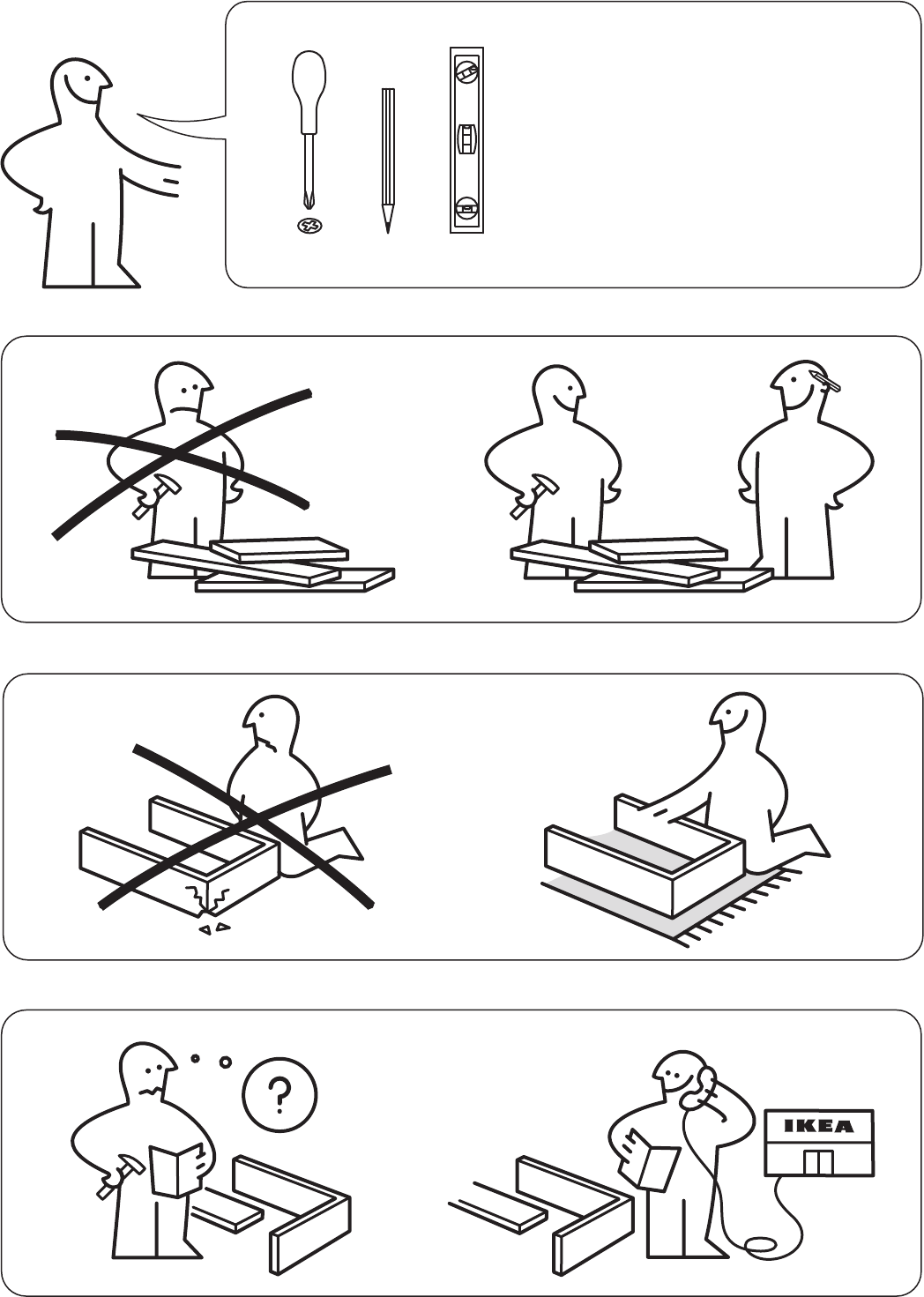 ?

IKEA