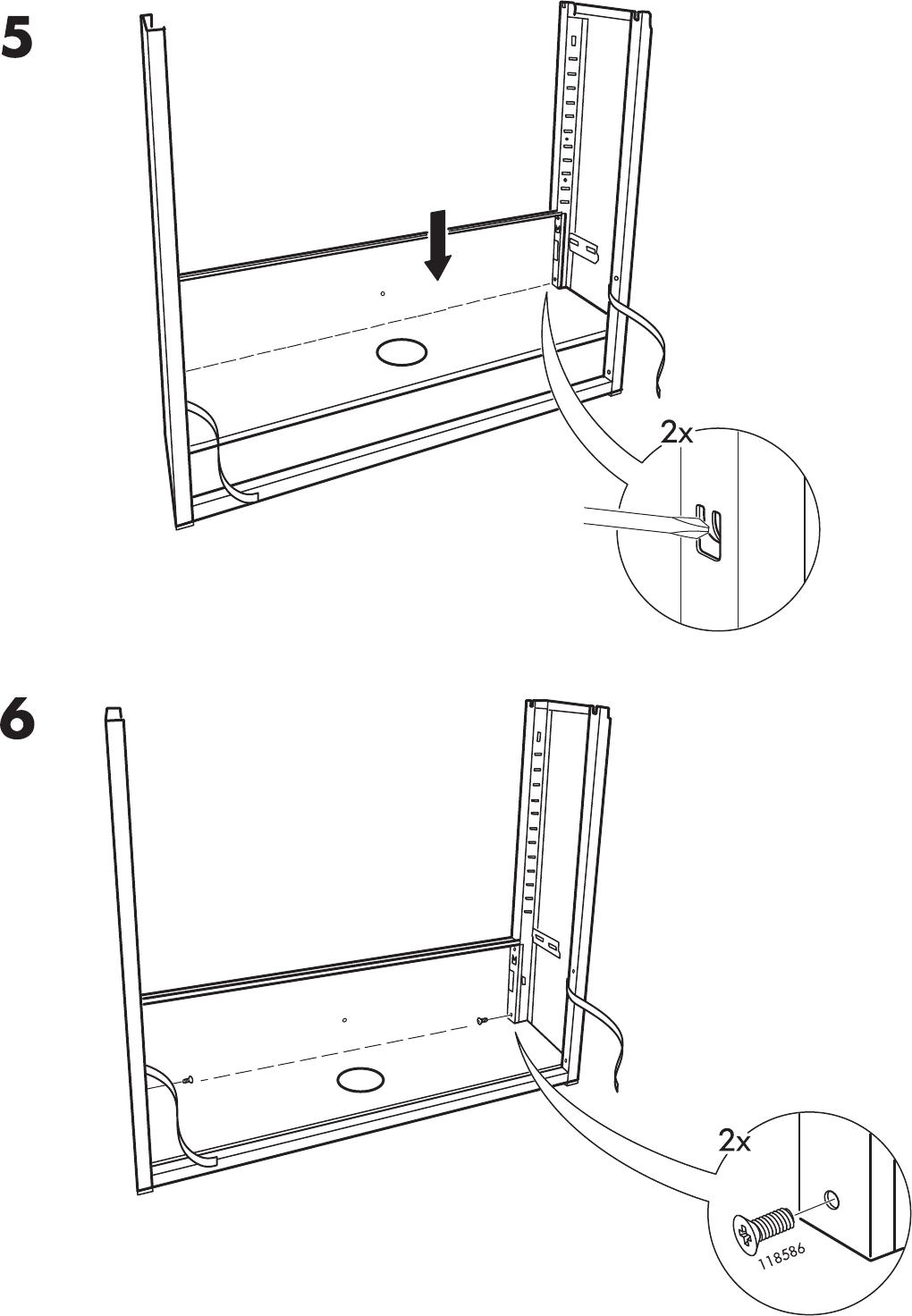 5

2x

6

2x

118586