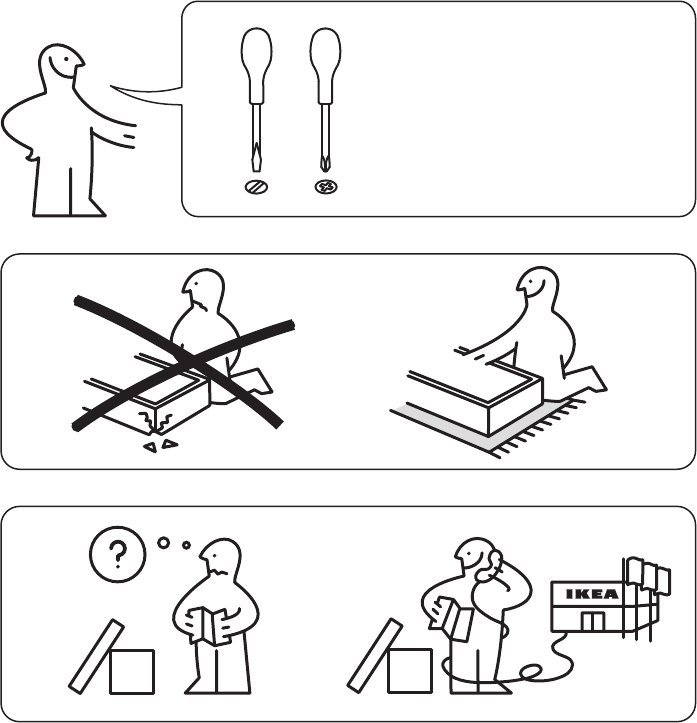 ?

IKEA