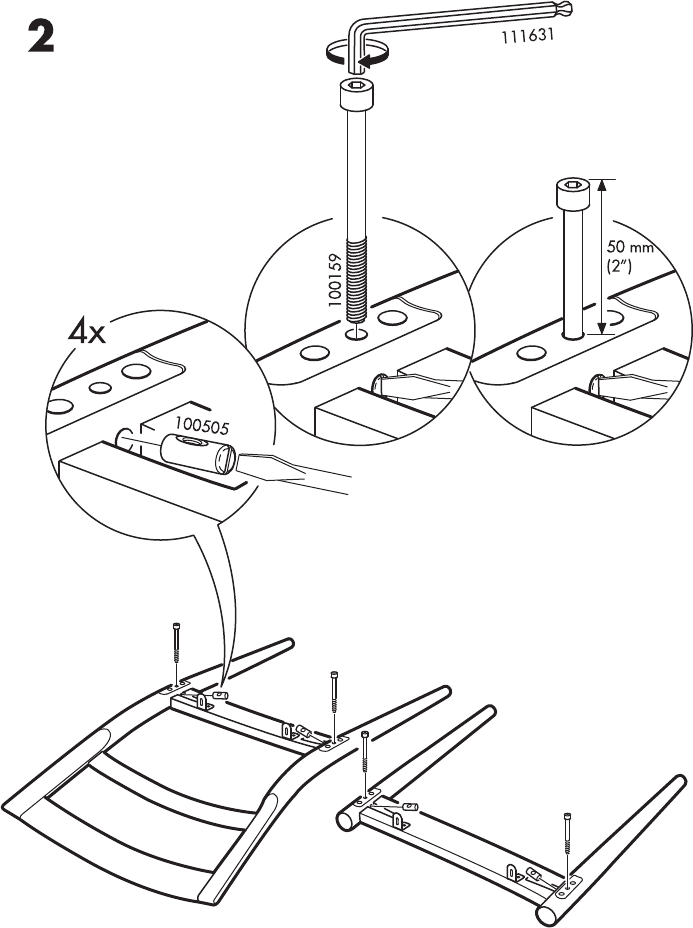 2

111631

100159

50 mm
(2")

4x

100505