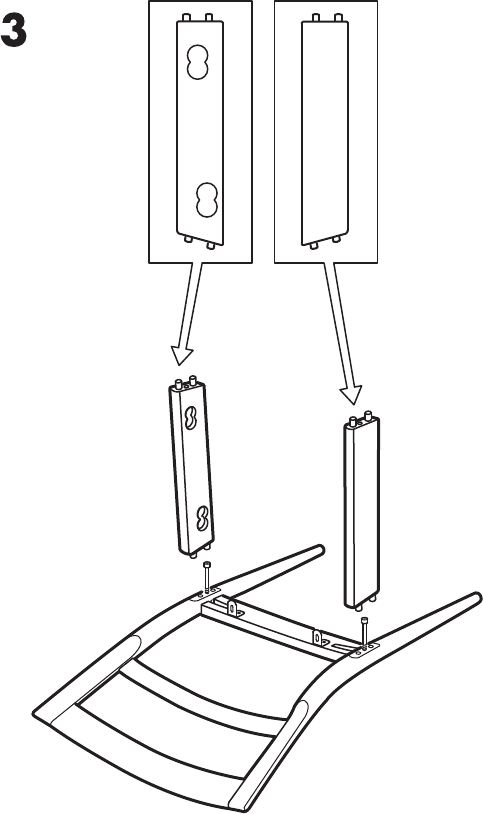 3