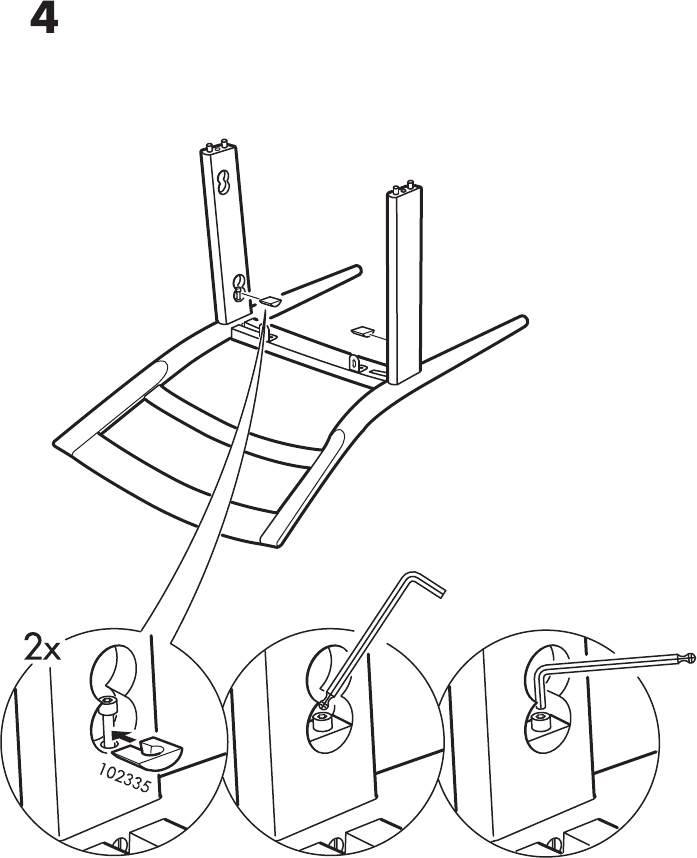 4

2x

102335