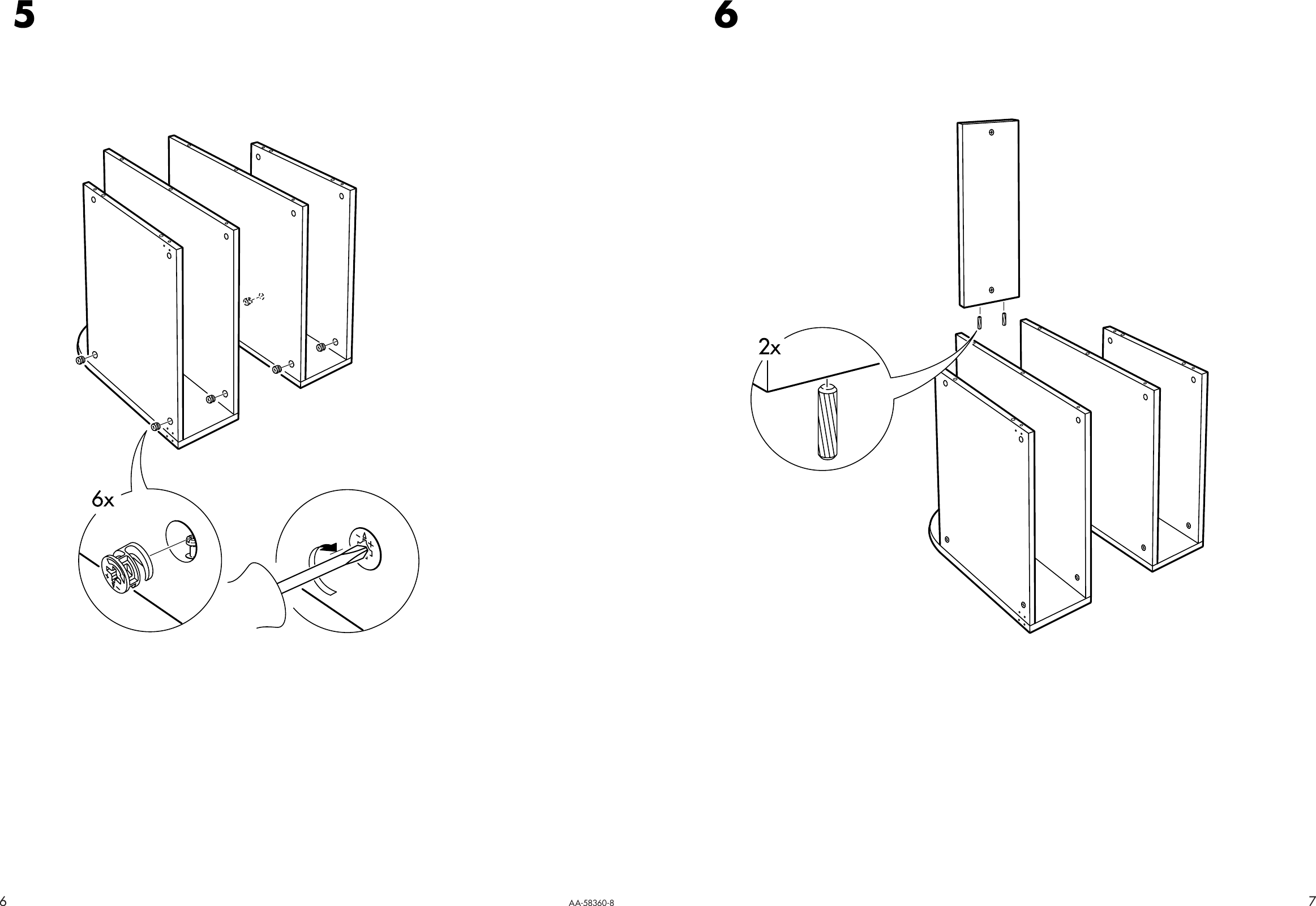 5

6x

6

2x

6

AA-58360-8

7